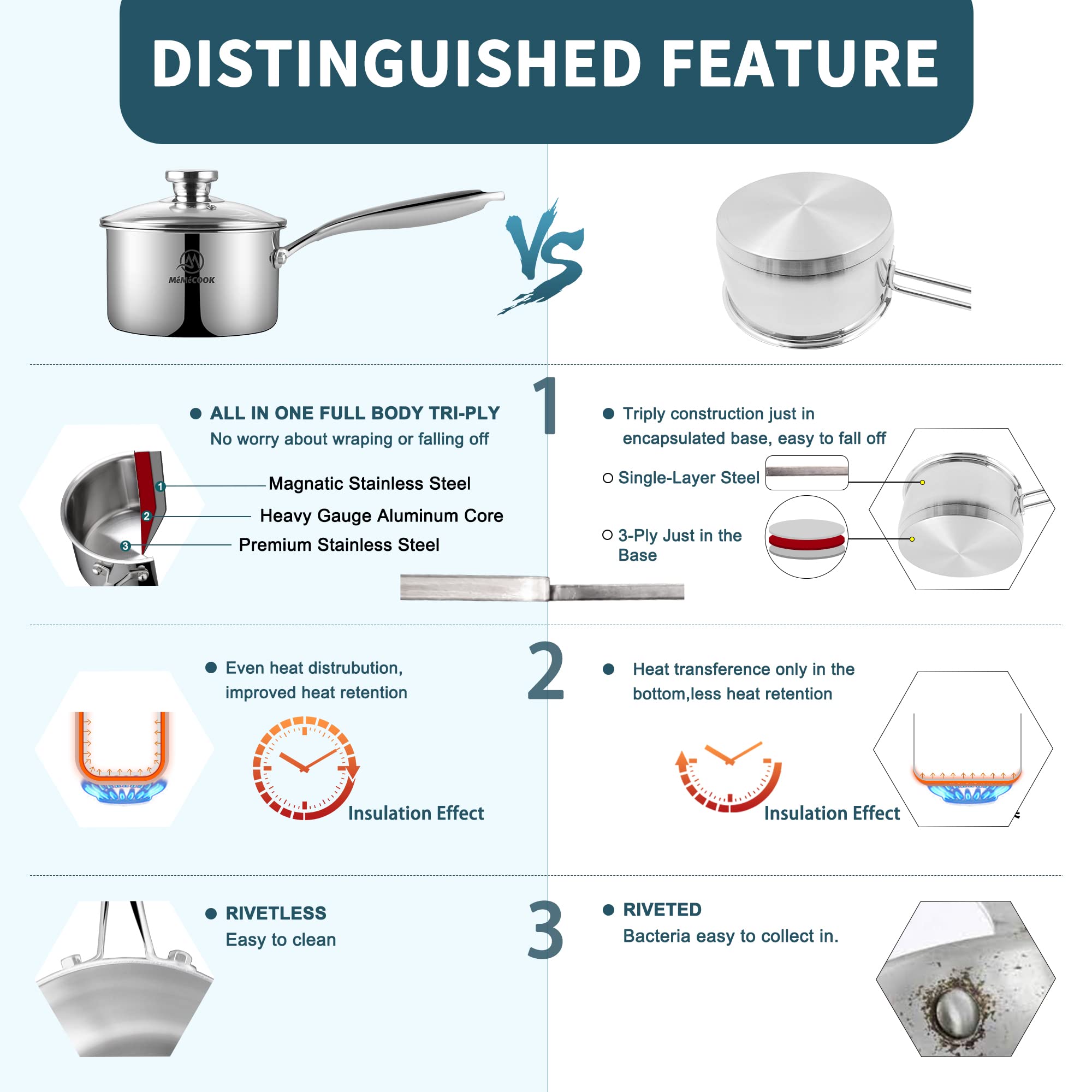 DISTINGUISHED FEATURE

MéMéCOOK

VS

1

ALL IN ONE FULL BODY TRI-PLY
No worry about wraping or falling off

1 Magnatic Stainless Steel
2 Heavy Gauge Aluminum Core
3 Premium Stainless Steel

Triply construction just in encapsulated base, easy to fall off

Single-Layer Steel

3-Ply Just in the Base

2

Even heat distrubution, improved heat retention

Insulation Effect

Heat transference only in the bottom,less heat retention

Insulation Effect

3

RIVETLESS
Easy to clean

RIVETED
Bacteria easy to collect in.