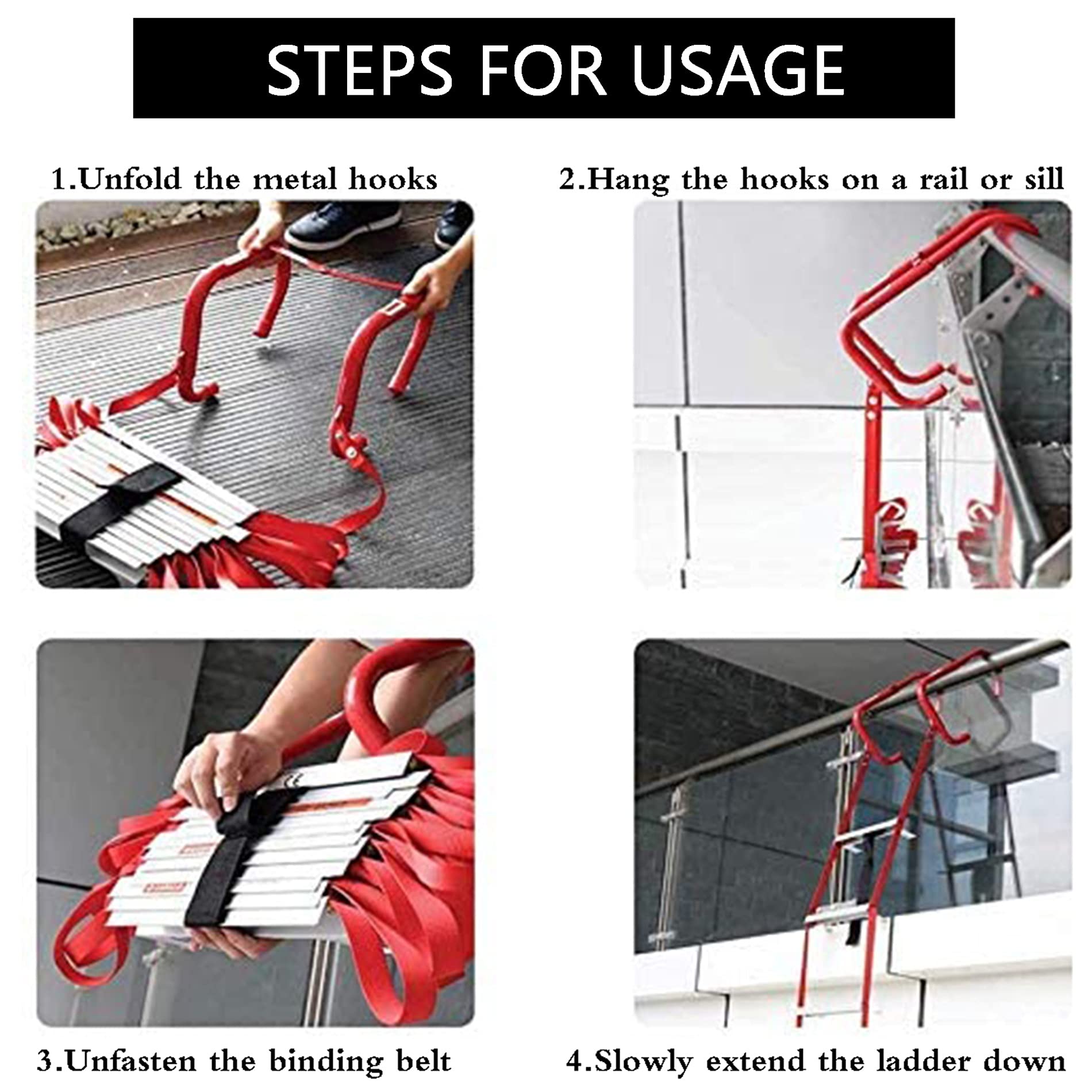 STEPS FOR USAGE

1.Unfold the metal hooks

2.Hang the hooks on a rail or sill

3.Unfasten the binding belt

4.Slowly extend the ladder down