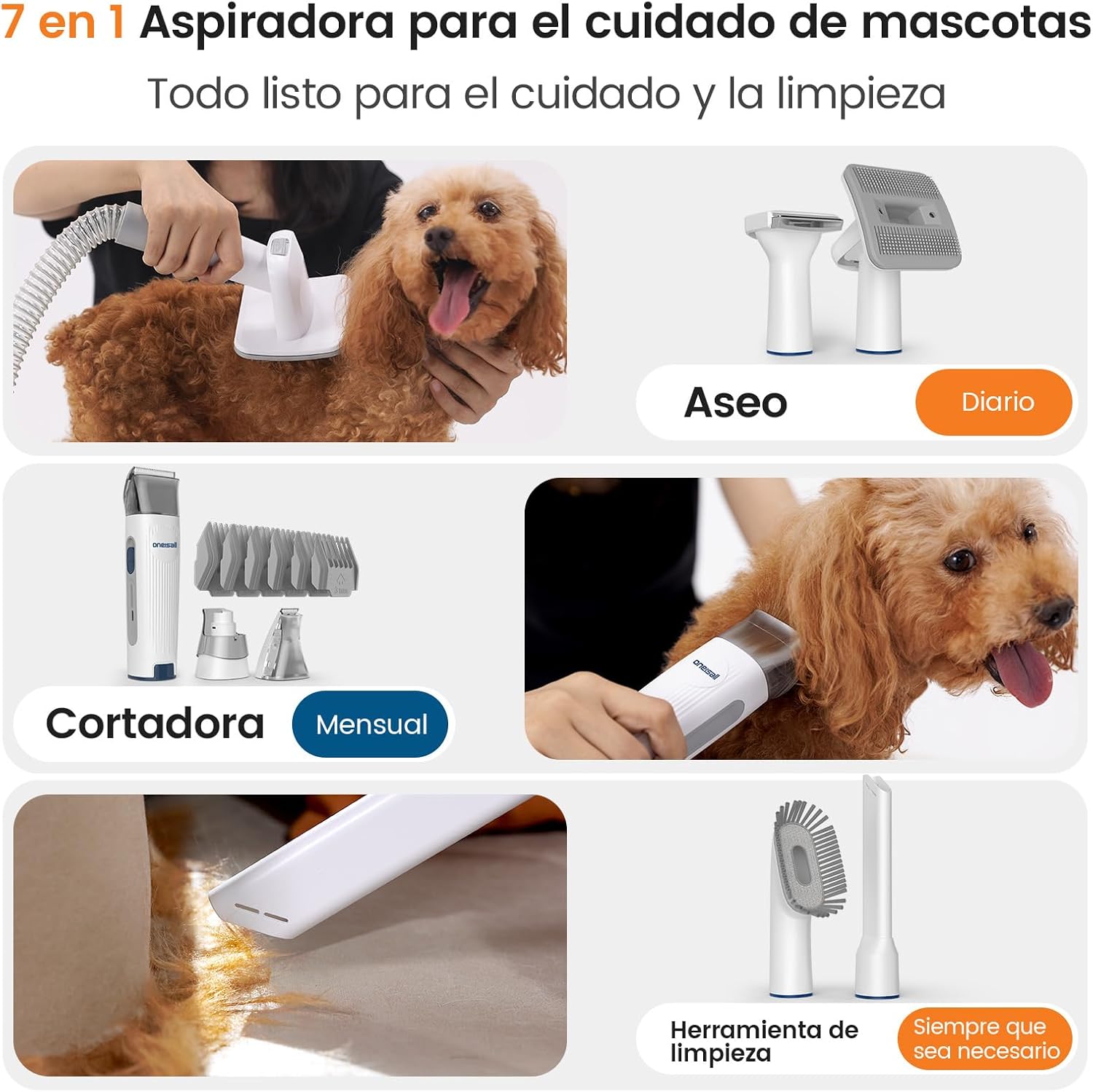 7 en 1 Aspiradora para el cuidado de mascotas

Todo listo para el cuidado y la limpieza

Aseo

Diario

oneisall

Cortadora

Mensual

oneisall

Herramienta de limpieza

Siempre que sea necesario