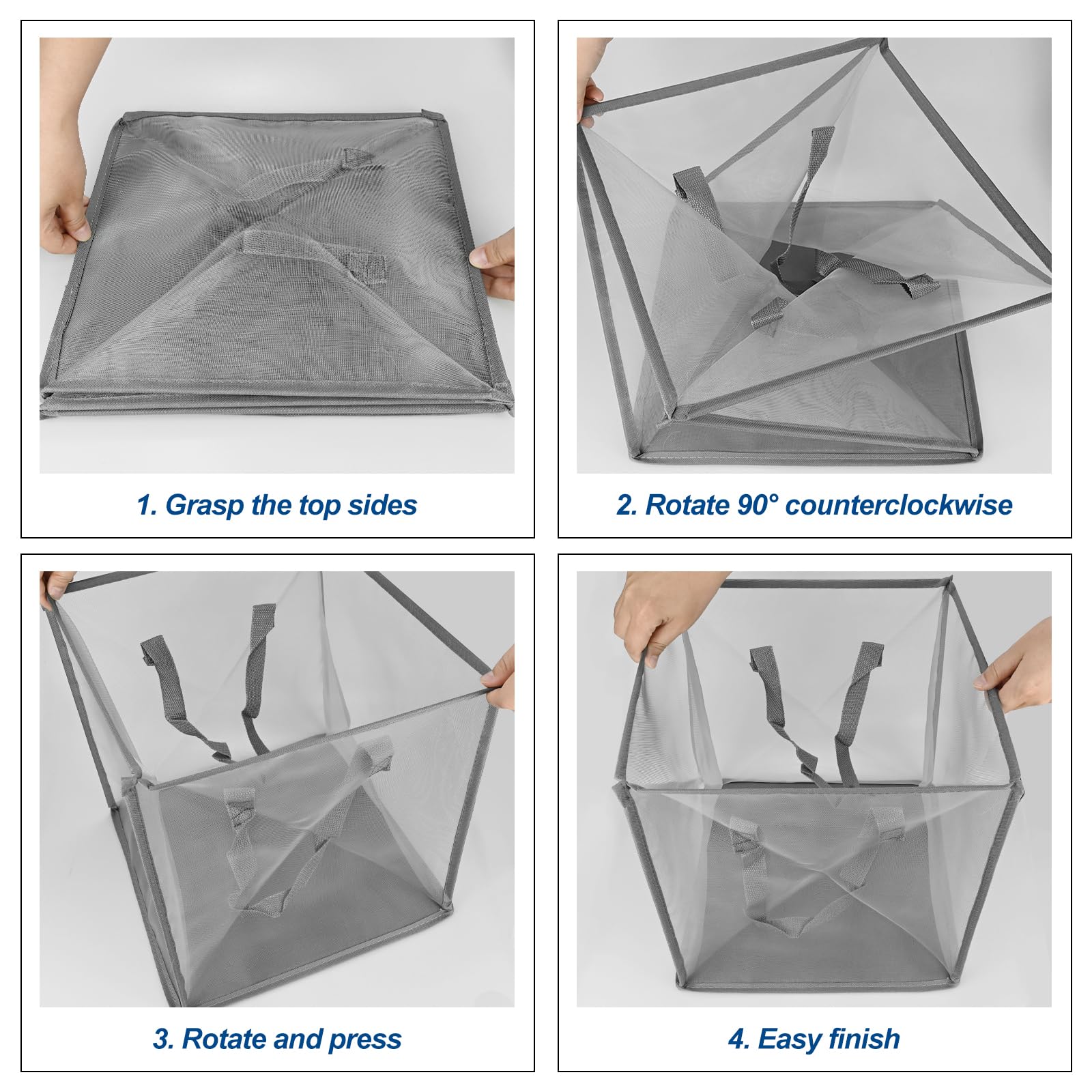 1. Grasp the top sides

2. Rotate 90° counterclockwise

3. Rotate and press

4. Easy finish