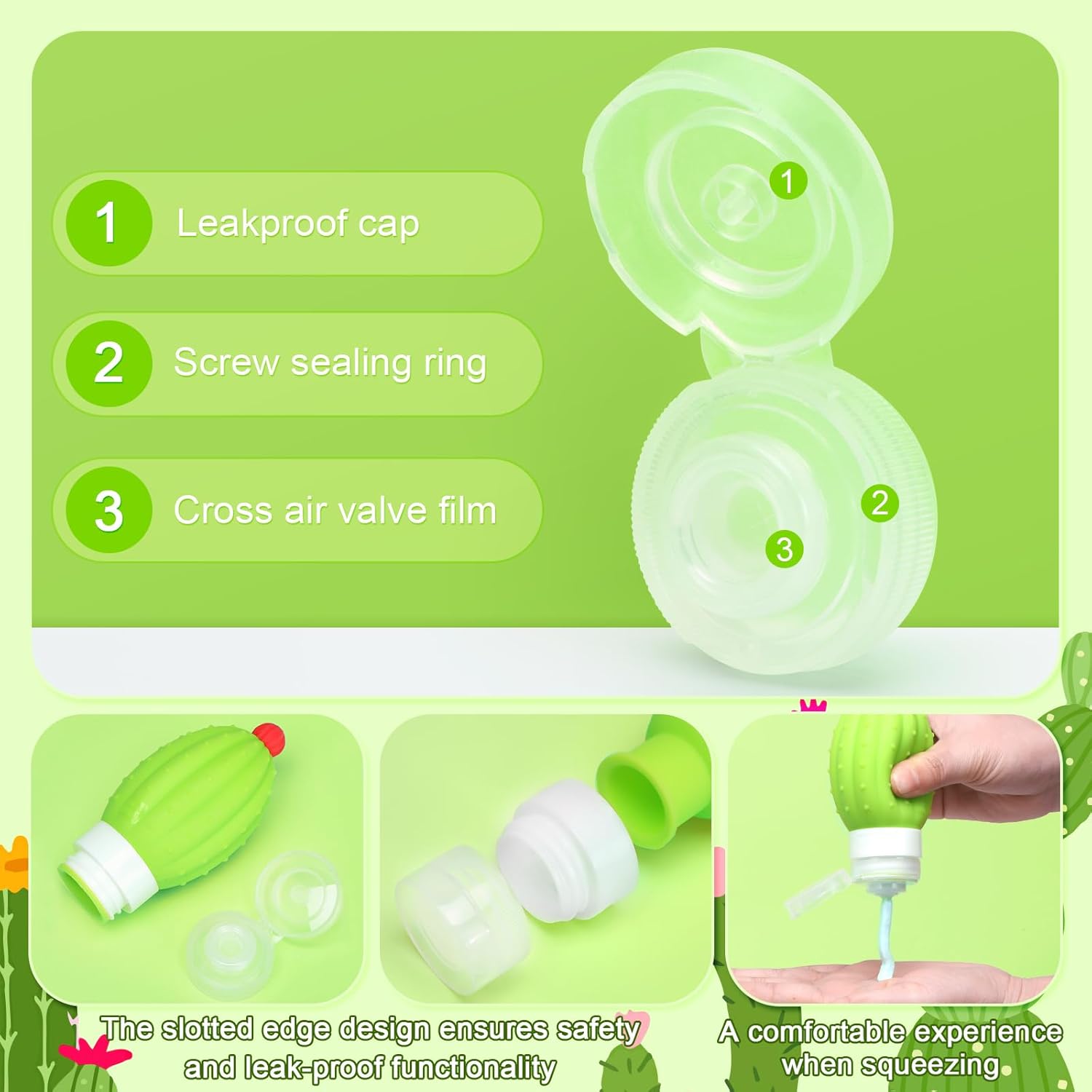 1 Leakproof cap

2 Screw sealing ring

3 Cross air valve film

1

2

3

The slotted edge design ensures safety and leak-proof functionality

A comfortable experience when squeezing