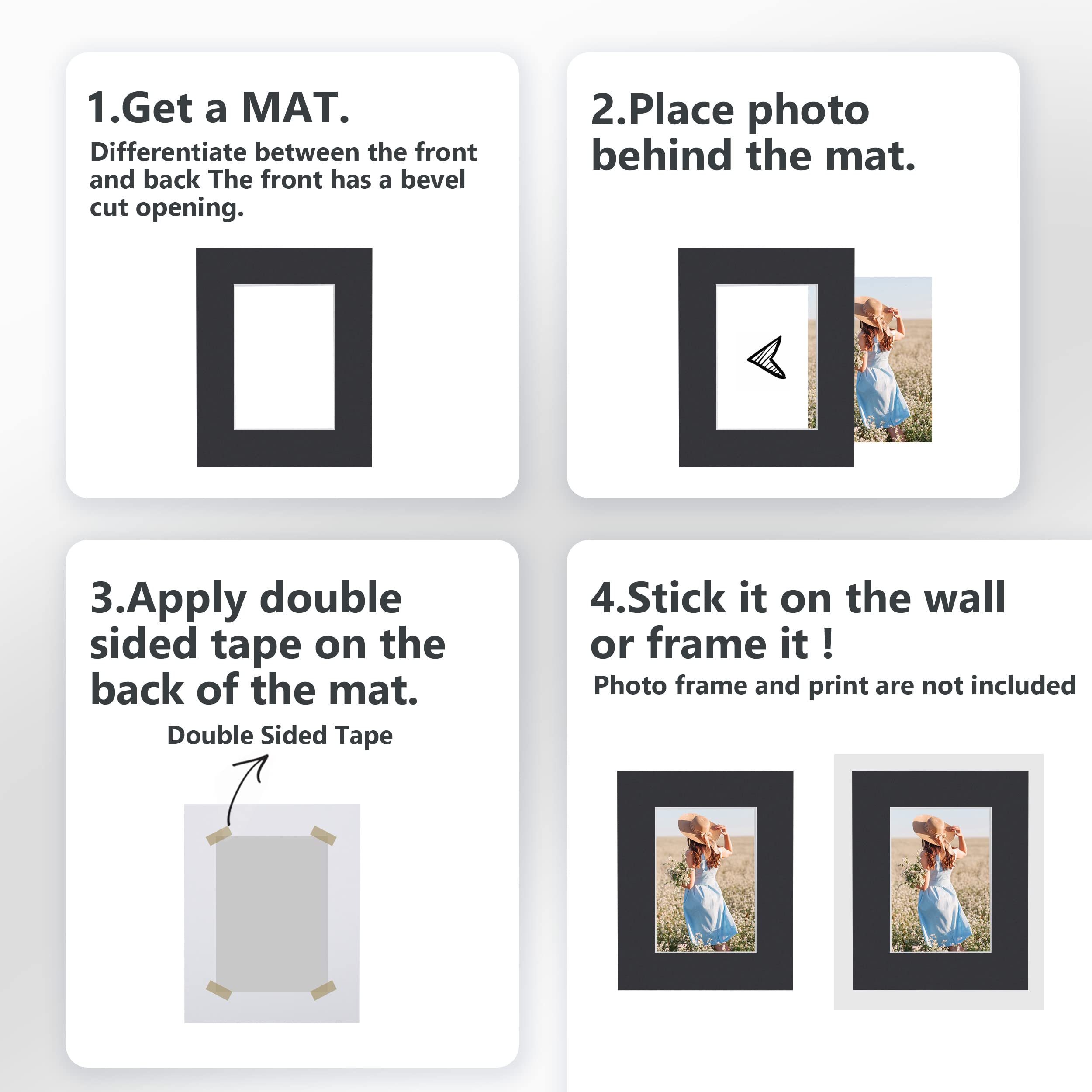 1.Get a MAT.

Differentiate between the front and back The front has a bevel cut opening.

2.Place photo behind the mat.

3.Apply double sided tape on the back of the mat.

Double Sided Tape

4.Stick it on the wall or frame it !

Photo frame and print are not included