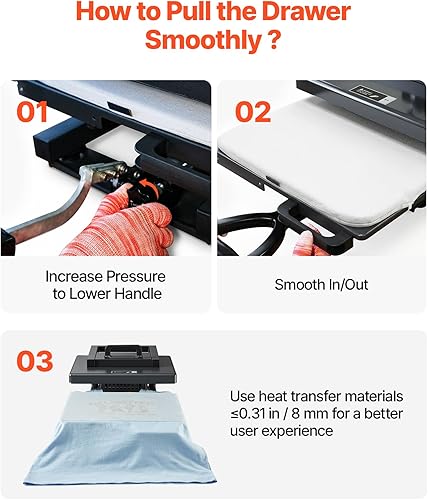 How to Pull the Drawer Smoothly ?

01

Increase Pressure to Lower Handle

02

Smooth In/Out

03

Use heat transfer materials ≤0.31 in / 8 mm for a better user experience