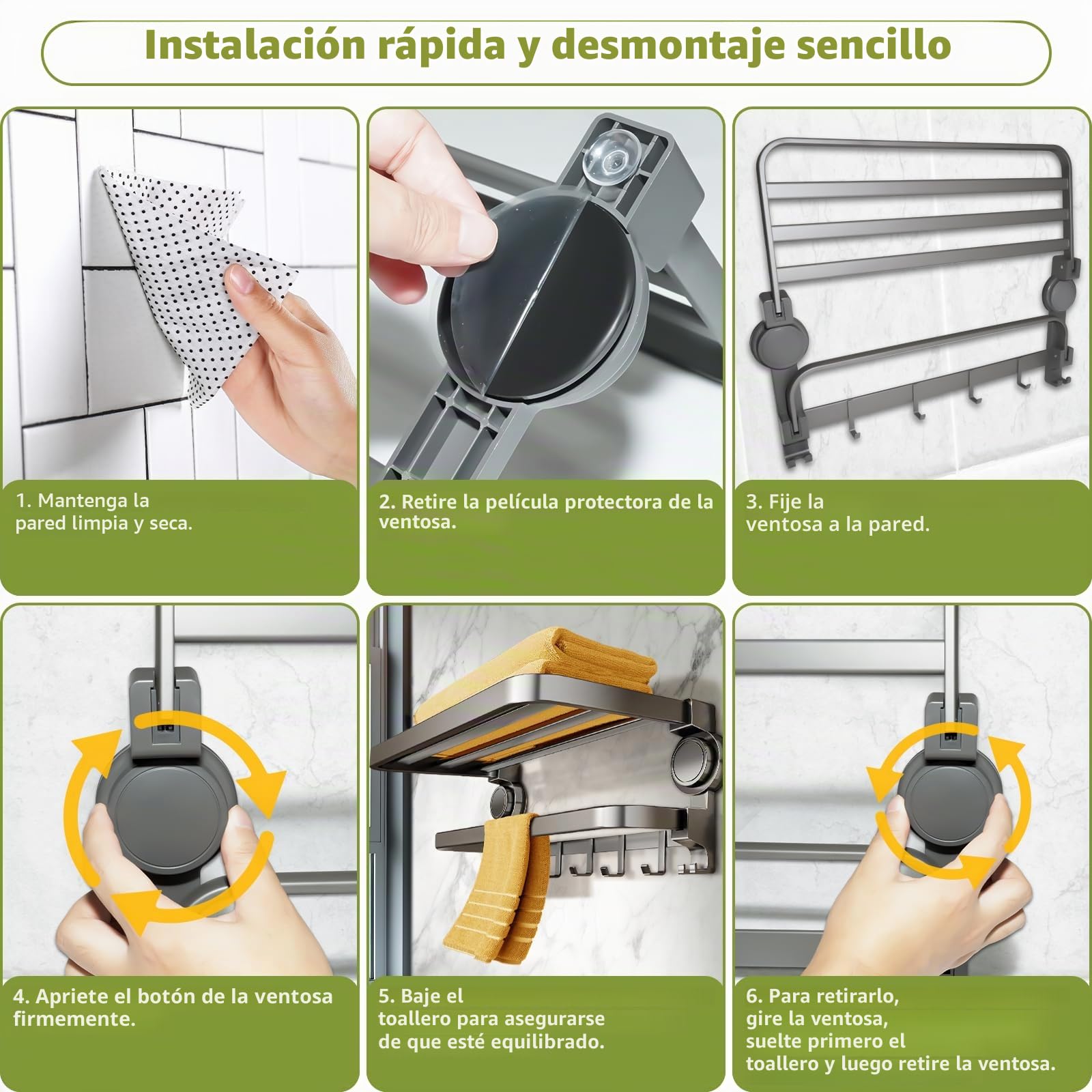 Instalación rápida y desmontaje sencillo

1. Mantenga la pared limpia y seca.

2. Retire la película protectora de la ventosa.

3. Fije la ventosa a la pared.

4. Apriete el botón de la ventosa firmemente.

5. Baje el toallero para asegurarse de que esté equilibrado.

6. Para retirarlo, gire la ventosa, suelte primero el toallero y luego retire la ventosa.