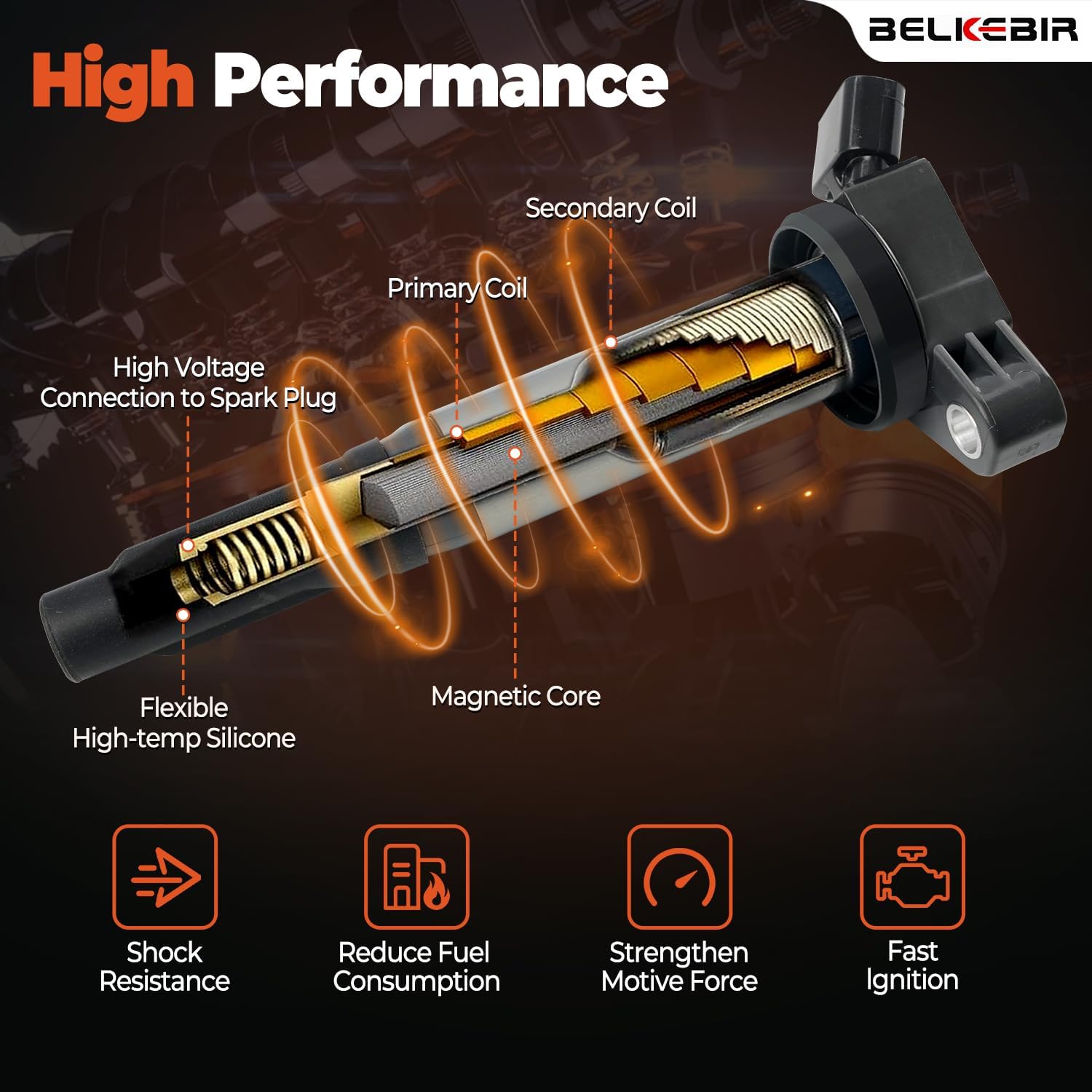 BELIKEBIR

High Performance

Secondary Coil

Primary Coil

High Voltage Connection to Spark Plug

Flexible High-temp Silicone

Magnetic Core

Shock Resistance

Reduce Fuel Consumption

Strengthen Motive Force

Fast Ignition