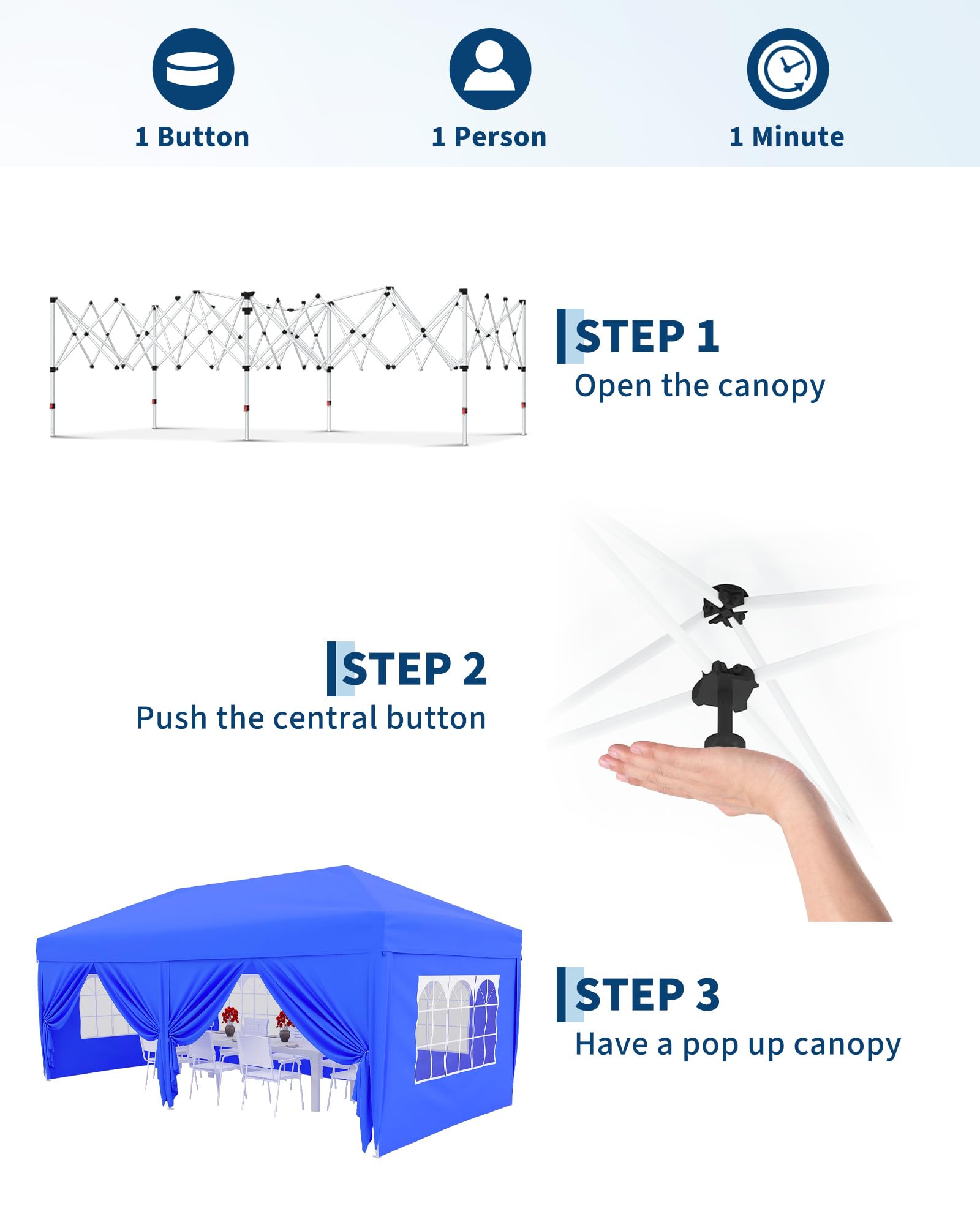 1 Button

1 Person

1 Minute

STEP 1
Open the canopy

STEP 2
Push the central button

STEP 3
Have a pop up canopy