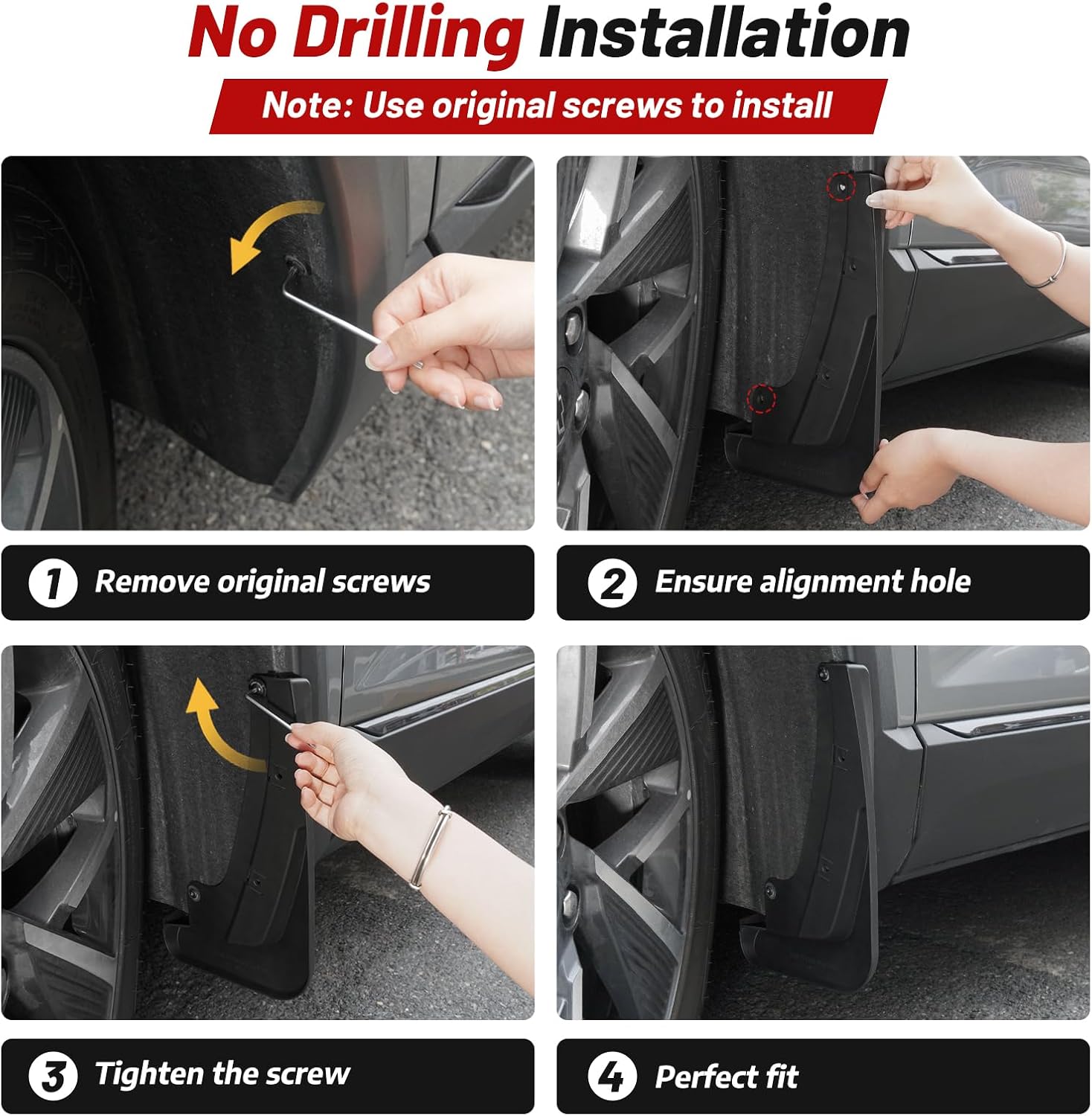 No Drilling Installation

Note: Use original screws to install

1 Remove original screws

2 Ensure alignment hole

3 Tighten the screw

4 Perfect fit