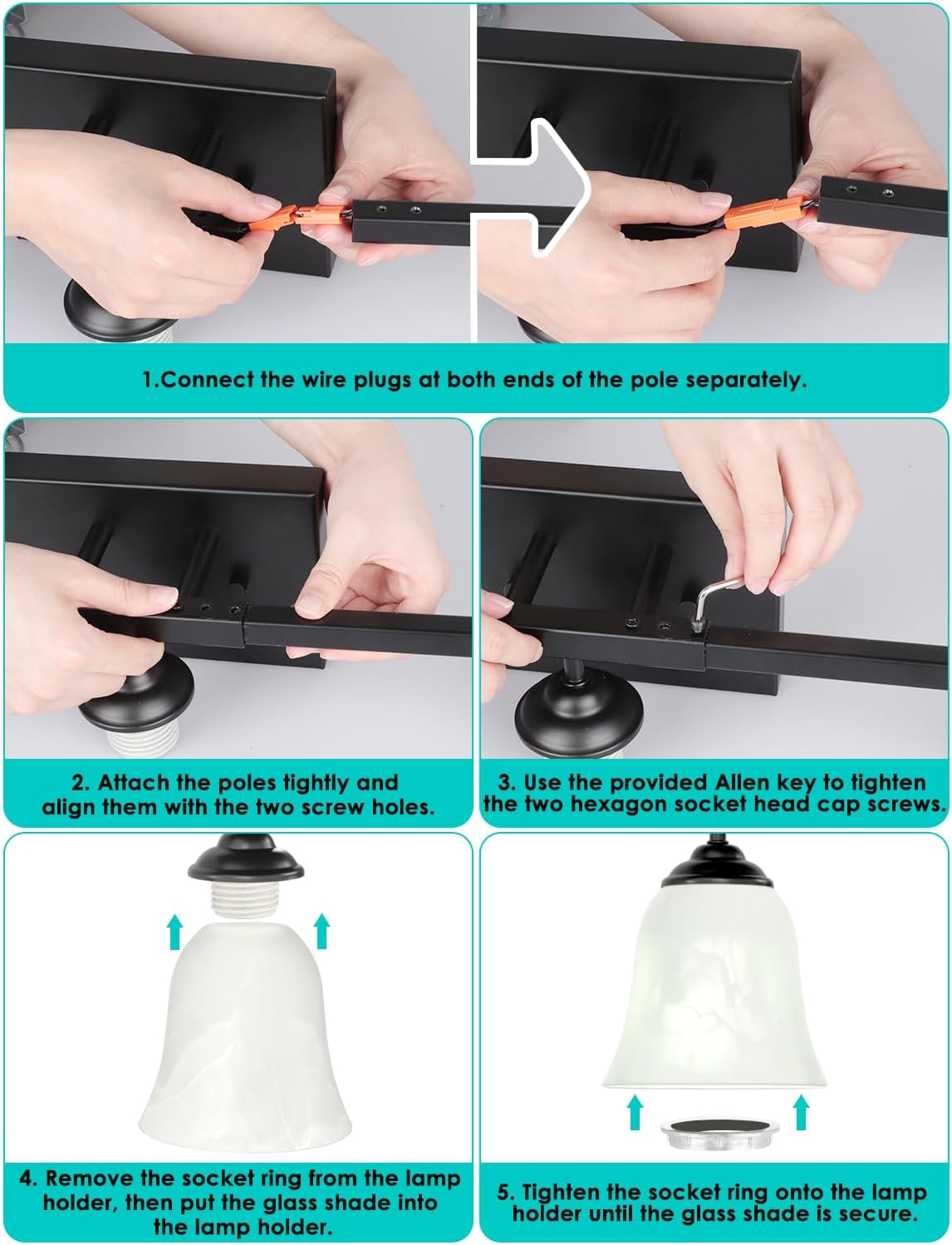 1.Connect the wire plugs at both ends of the pole separately.

2. Attach the poles tightly and align them with the two screw holes.

3. Use the provided Allen key to tighten the two hexagon socket head cap screws.

4. Remove the socket ring from the lamp holder, then put the glass shade into the lamp holder.

5. Tighten the socket ring onto the lamp holder until the glass shade is secure.