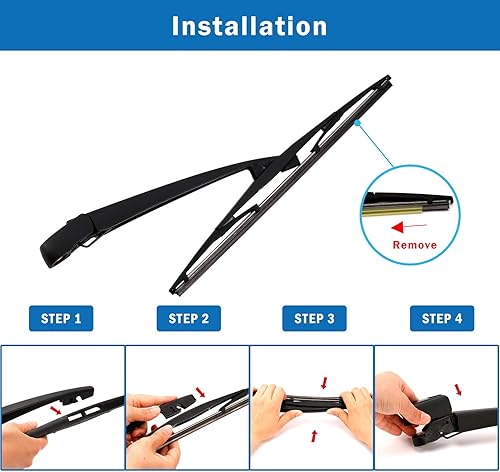 Installation

Remove

STEP 1

STEP 2

STEP 3

STEP 4