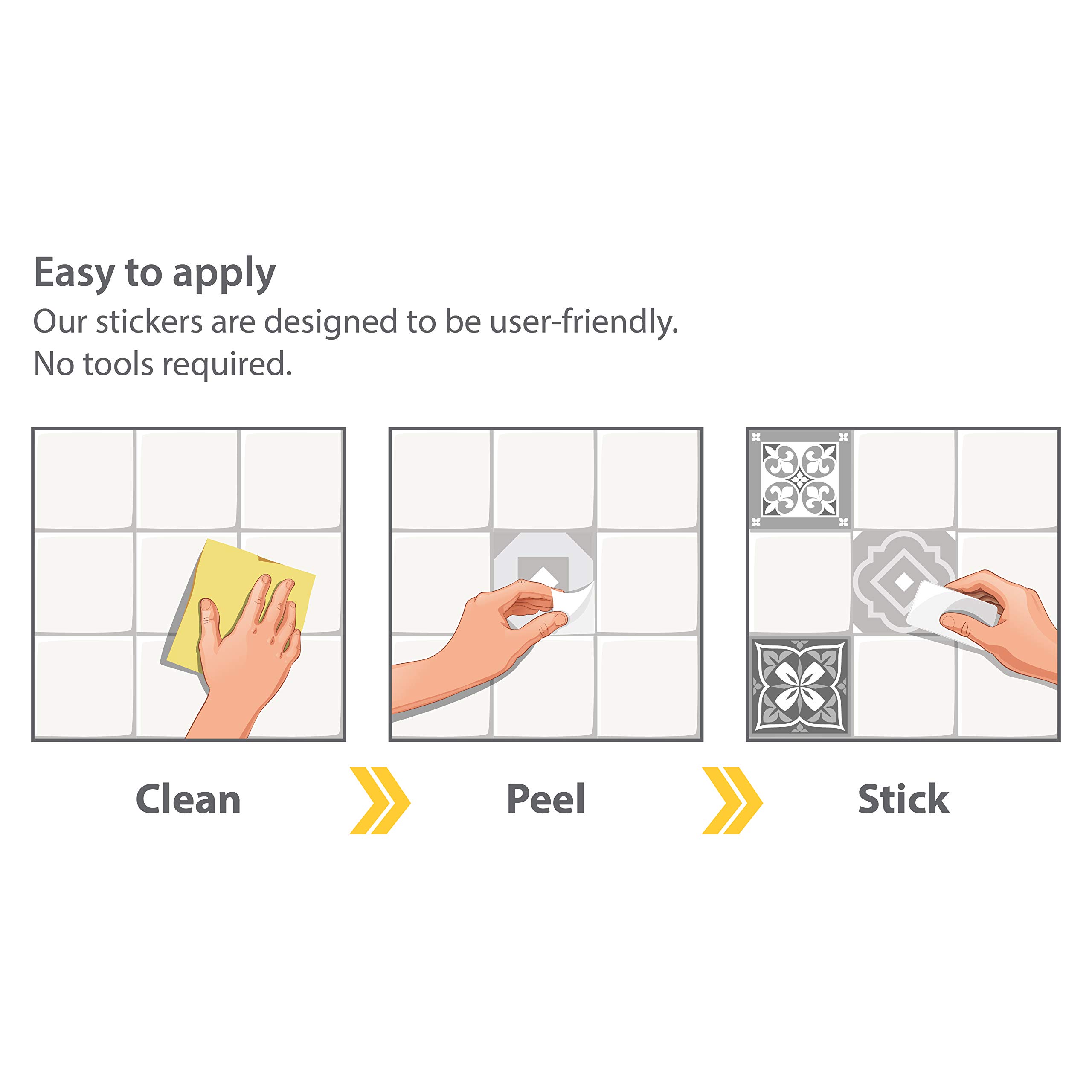 Easy to apply
Our stickers are designed to be user-friendly.
No tools required.

Clean

Peel

Stick