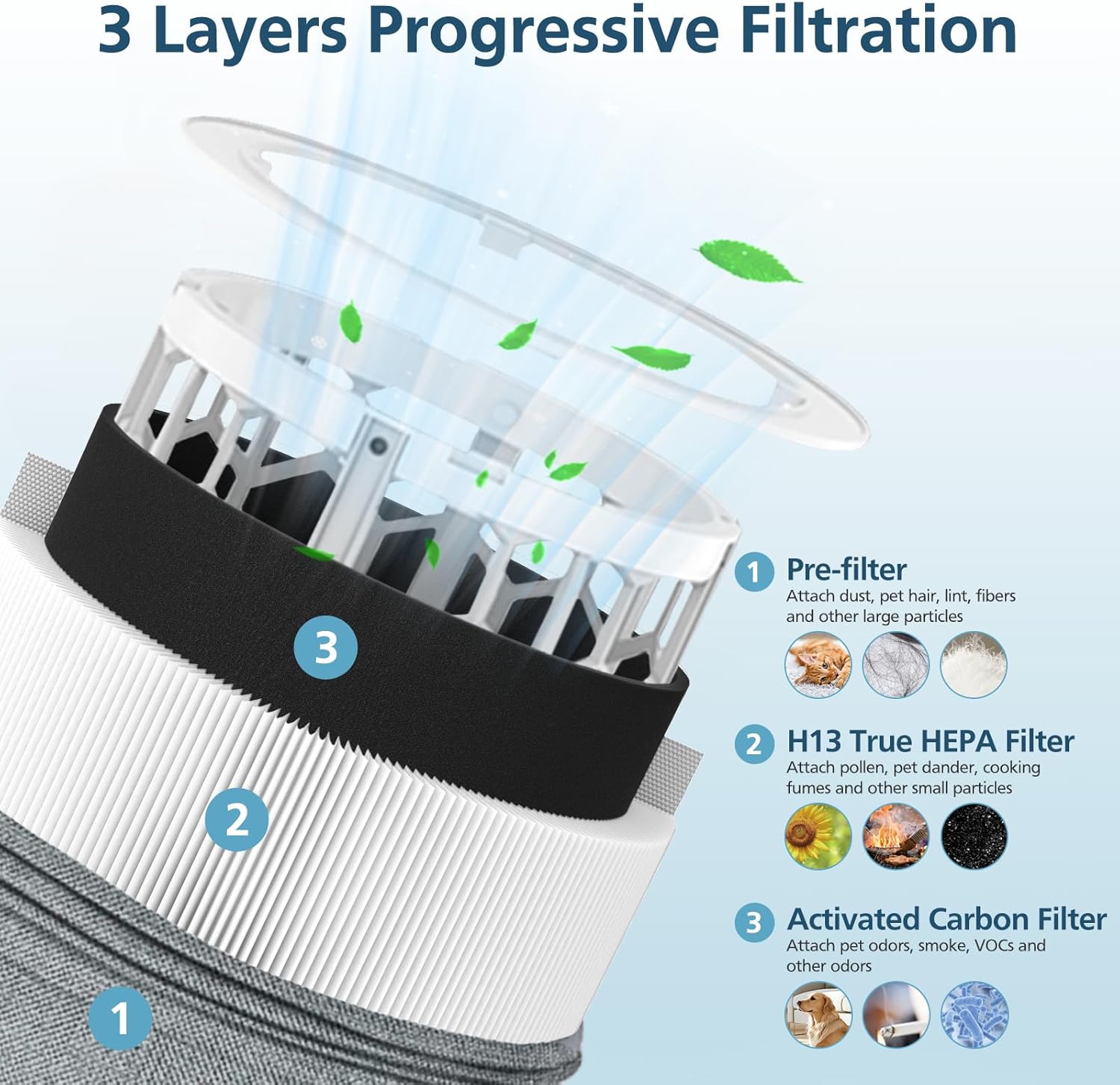 3 Layers Progressive Filtration

3

2

1

1 Pre-filter
Attach dust, pet hair, lint, fibers and other large particles

2 H13 True HEPA Filter
Attach pollen, pet dander, cooking fumes and other small particles

3 Activated Carbon Filter
Attach pet odors, smoke, VOCs and other odors