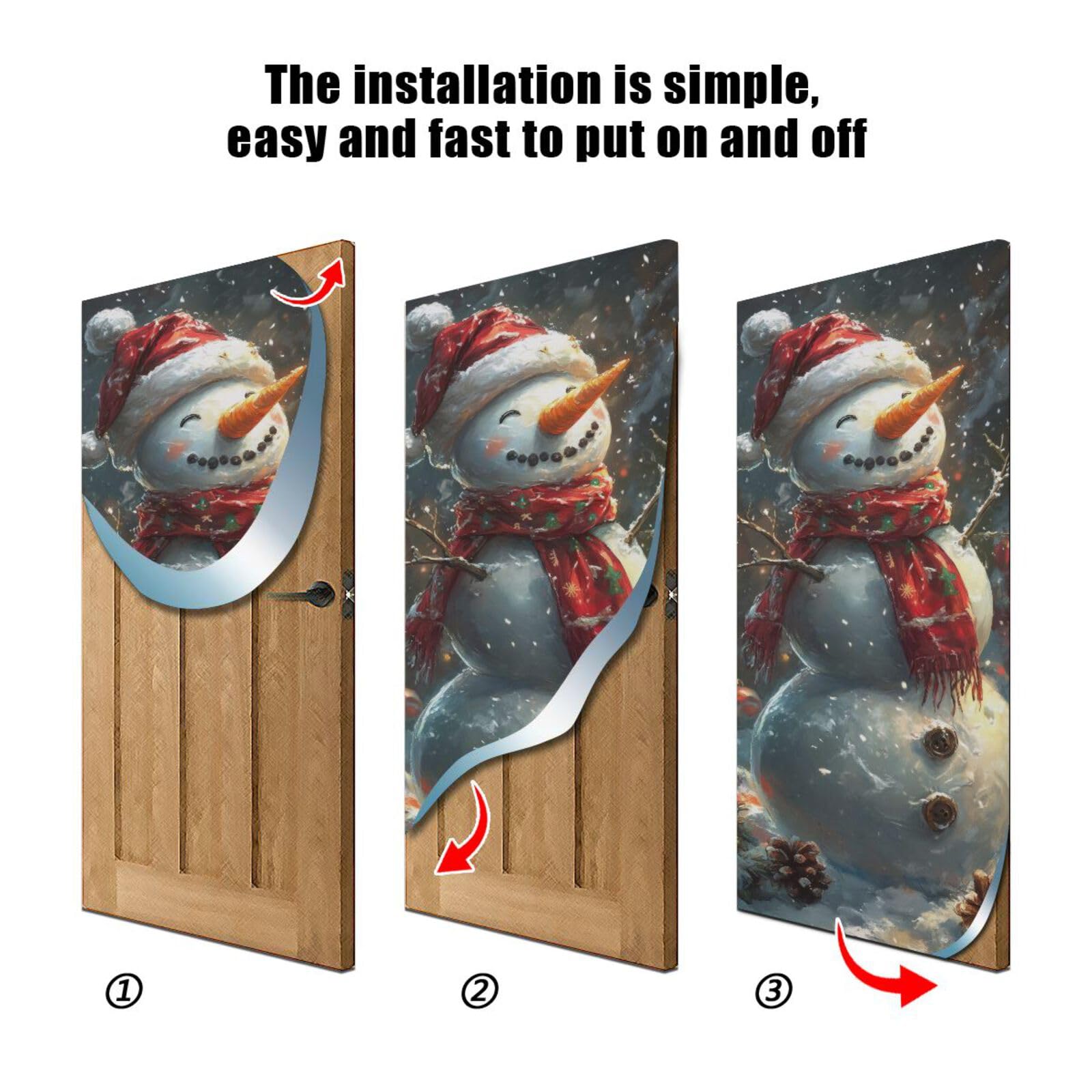 The installation is simple, easy and fast to put on and off

①

②

③