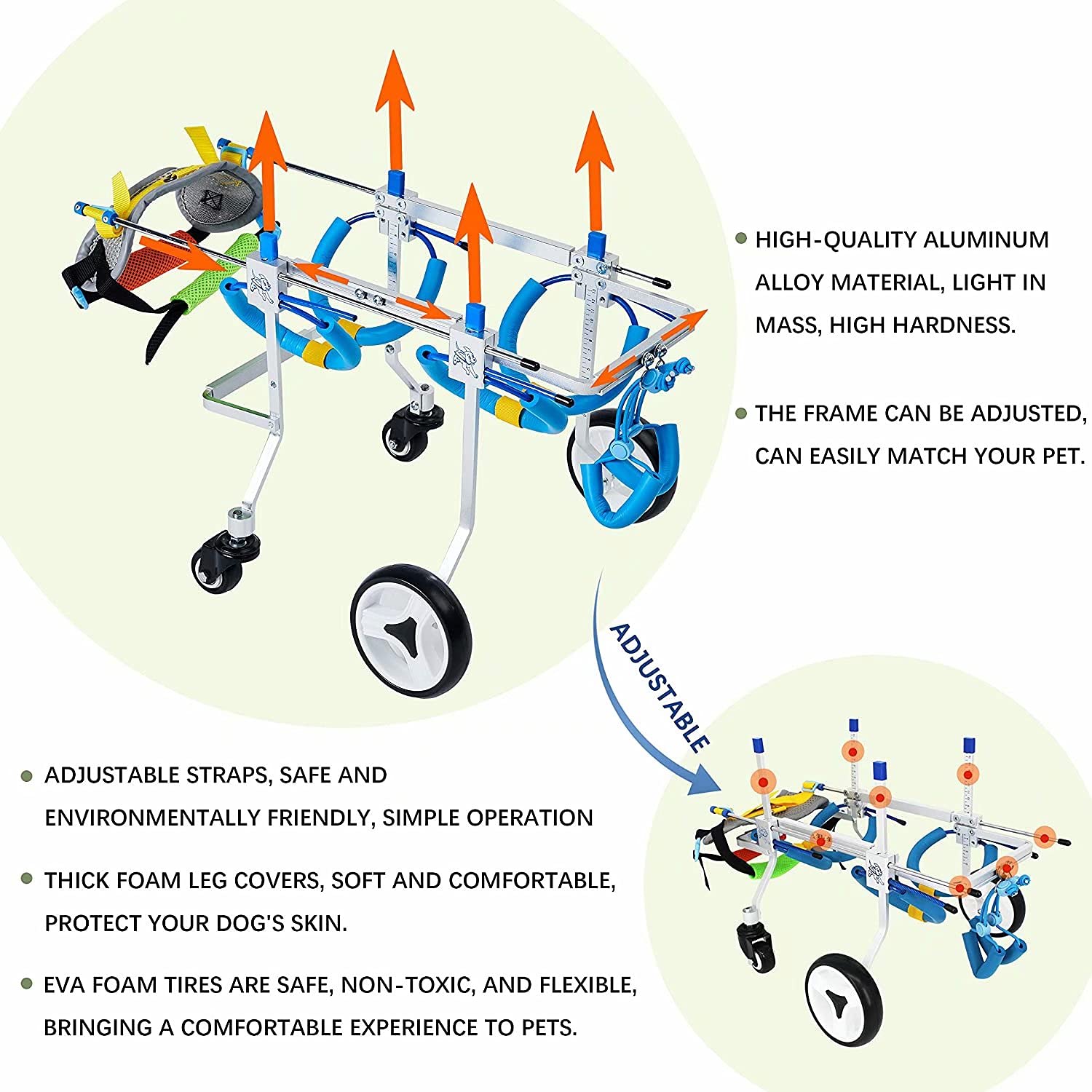 HIGH-QUALITY ALUMINUM ALLOY MATERIAL, LIGHT IN MASS, HIGH HARDNESS.

THE FRAME CAN BE ADJUSTED, CAN EASILY MATCH YOUR PET.

ADJUSTABLE

ADJUSTABLE STRAPS, SAFE AND ENVIRONMENTALLY FRIENDLY, SIMPLE OPERATION

THICK FOAM LEG COVERS, SOFT AND COMFORTABLE, PROTECT YOUR DOG'S SKIN.

EVA FOAM TIRES ARE SAFE, NON-TOXIC, AND FLEXIBLE, BRINGING A COMFORTABLE EXPERIENCE TO PETS.