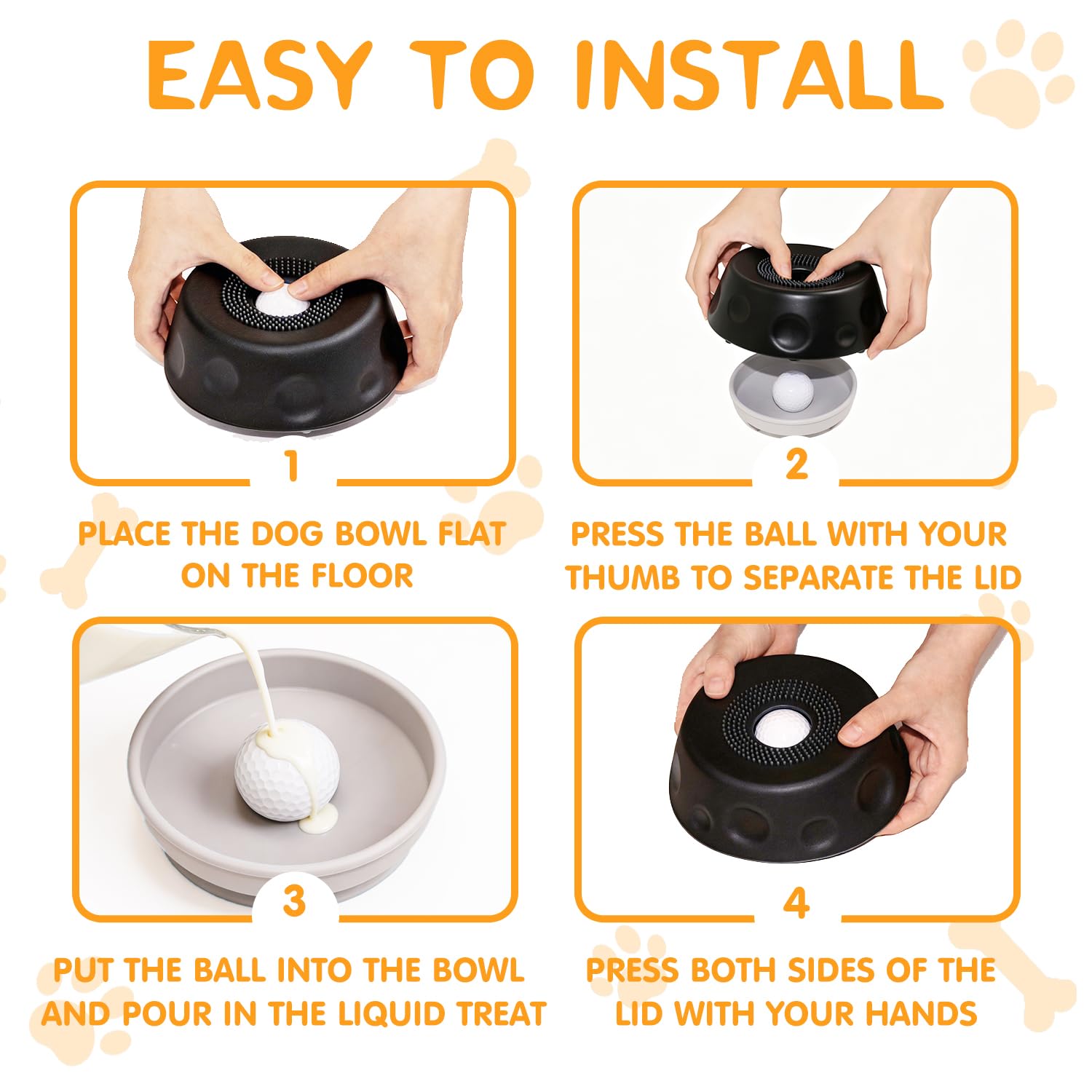 EASY TO INSTALL

1

PLACE THE DOG BOWL FLAT ON THE FLOOR

2

PRESS THE BALL WITH YOUR THUMB TO SEPARATE THE LID

3

PUT THE BALL INTO THE BOWL AND POUR IN THE LIQUID TREAT

4

PRESS BOTH SIDES OF THE LID WITH YOUR HANDS