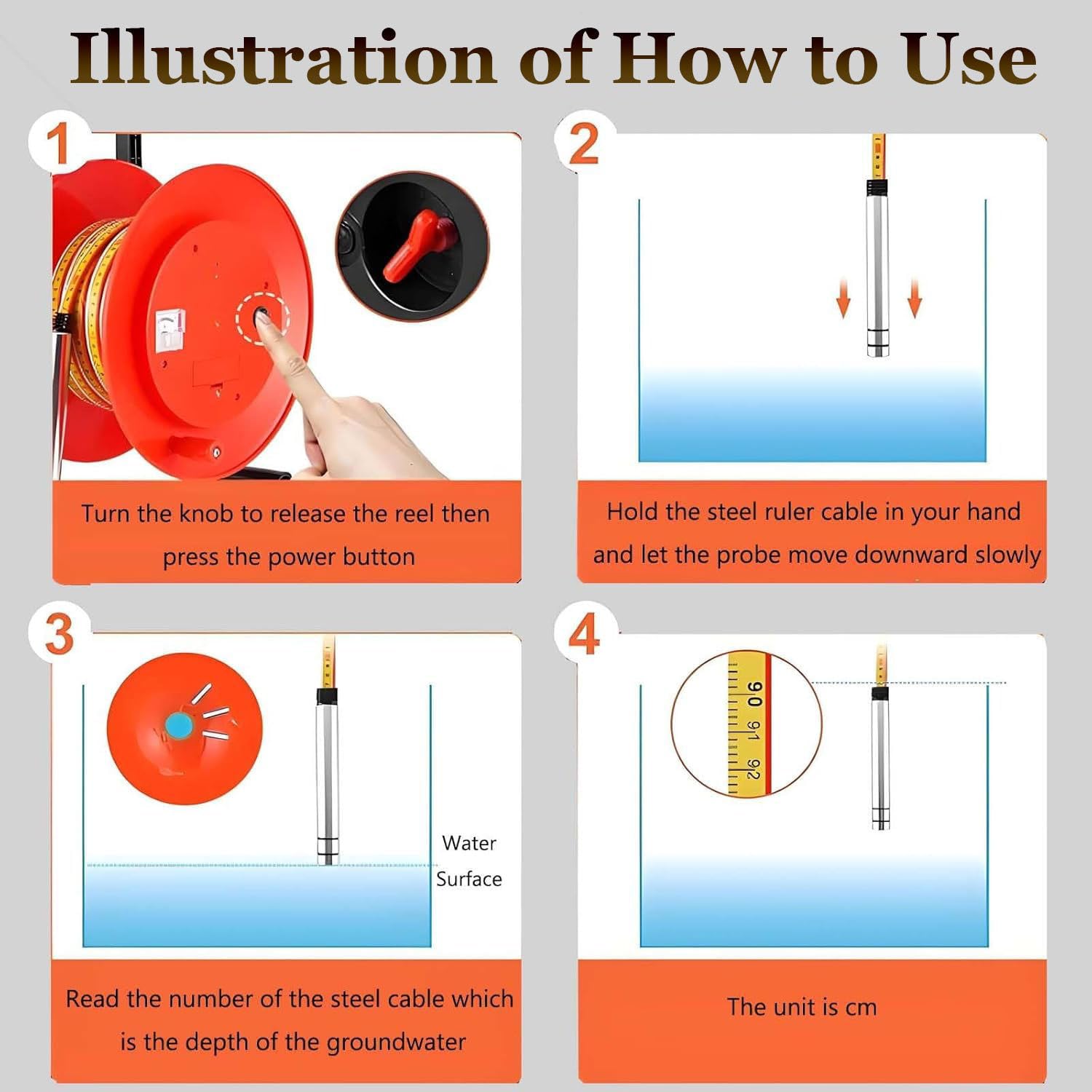 Illustration of How to Use

1

Turn the knob to release the reel then press the power button

2

Hold the steel ruler cable in your hand and let the probe move downward slowly

3

Water Surface

Read the number of the steel cable which is the depth of the groundwater

4

90 91 92

The unit is cm