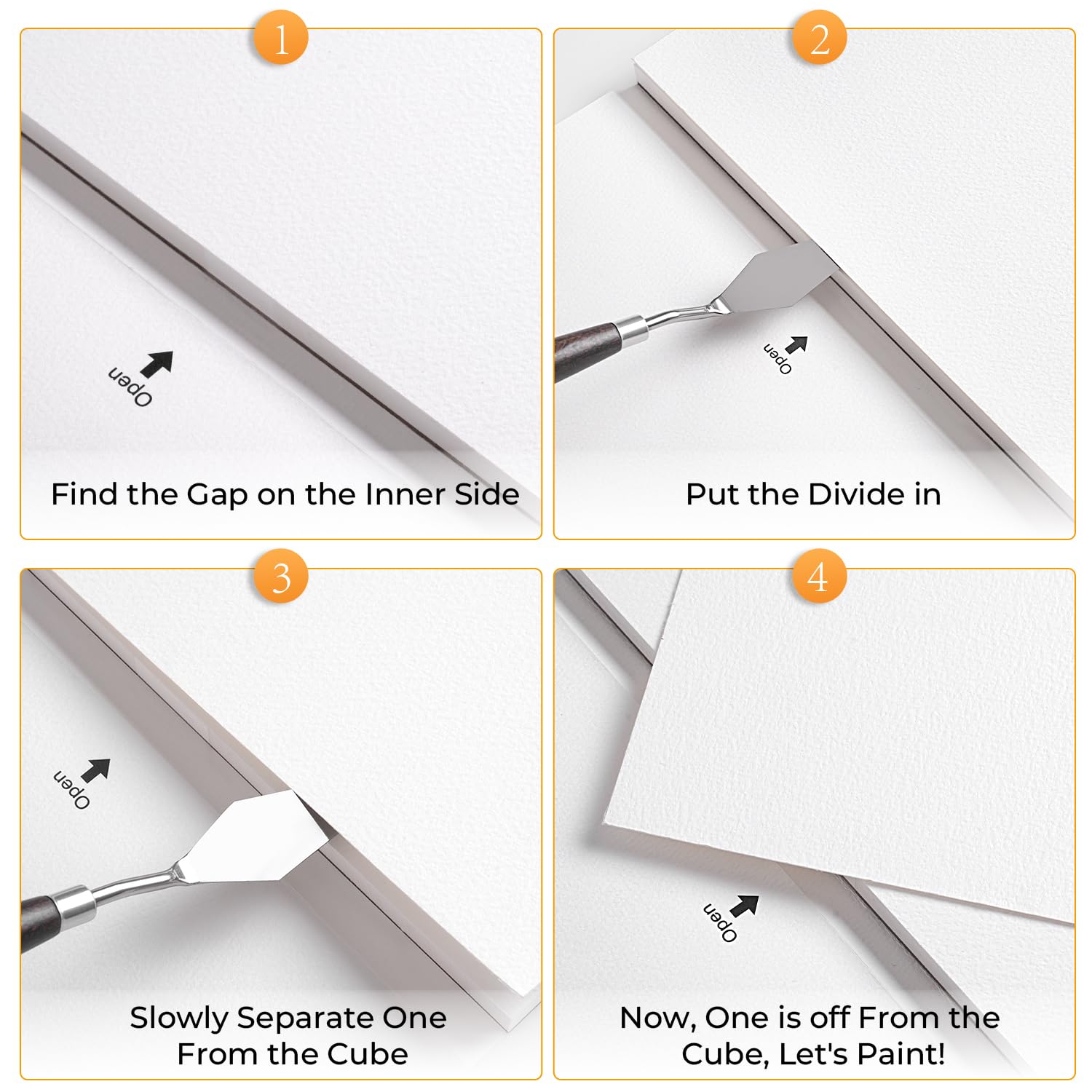 1

Open

Find the Gap on the Inner Side

2

Open

Put the Divide in

3

Open

Slowly Separate One From the Cube

4

Open

Now, One is off From the Cube, Let's Paint!