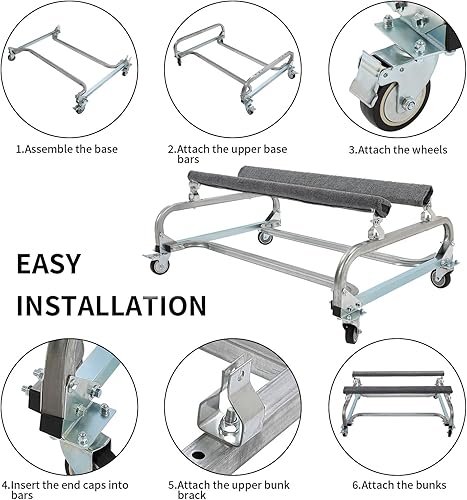 1.Assemble the base

2.Attach the upper base bars

3.Attach the wheels

EASY INSTALLATION

4.Insert the end caps into bars

5.Attach the upper bunk brack

6.Attach the bunks