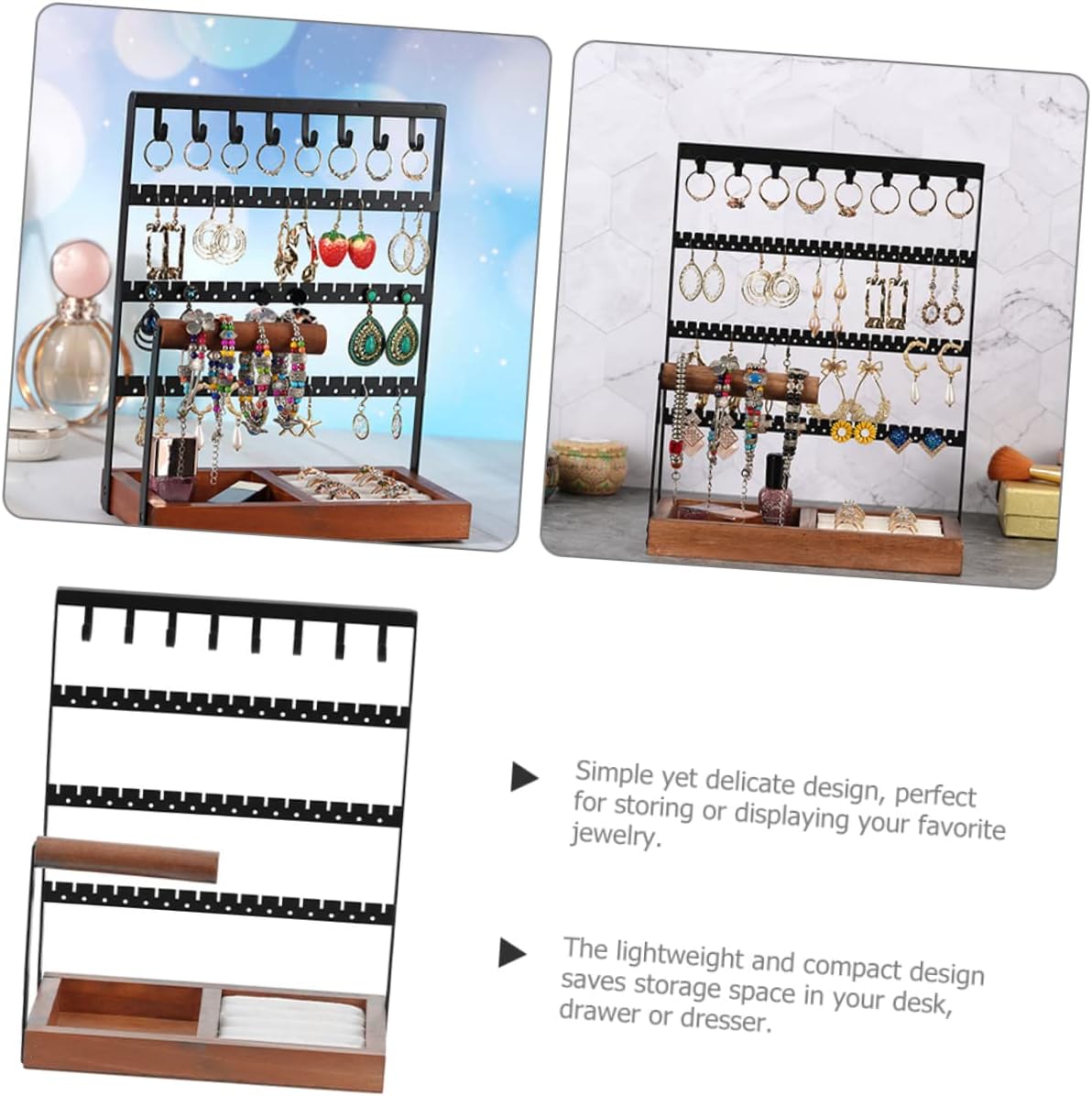 Simple yet delicate design, perfect for storing or displaying your favorite jewelry.

The lightweight and compact design saves storage space in your desk, drawer or dresser.