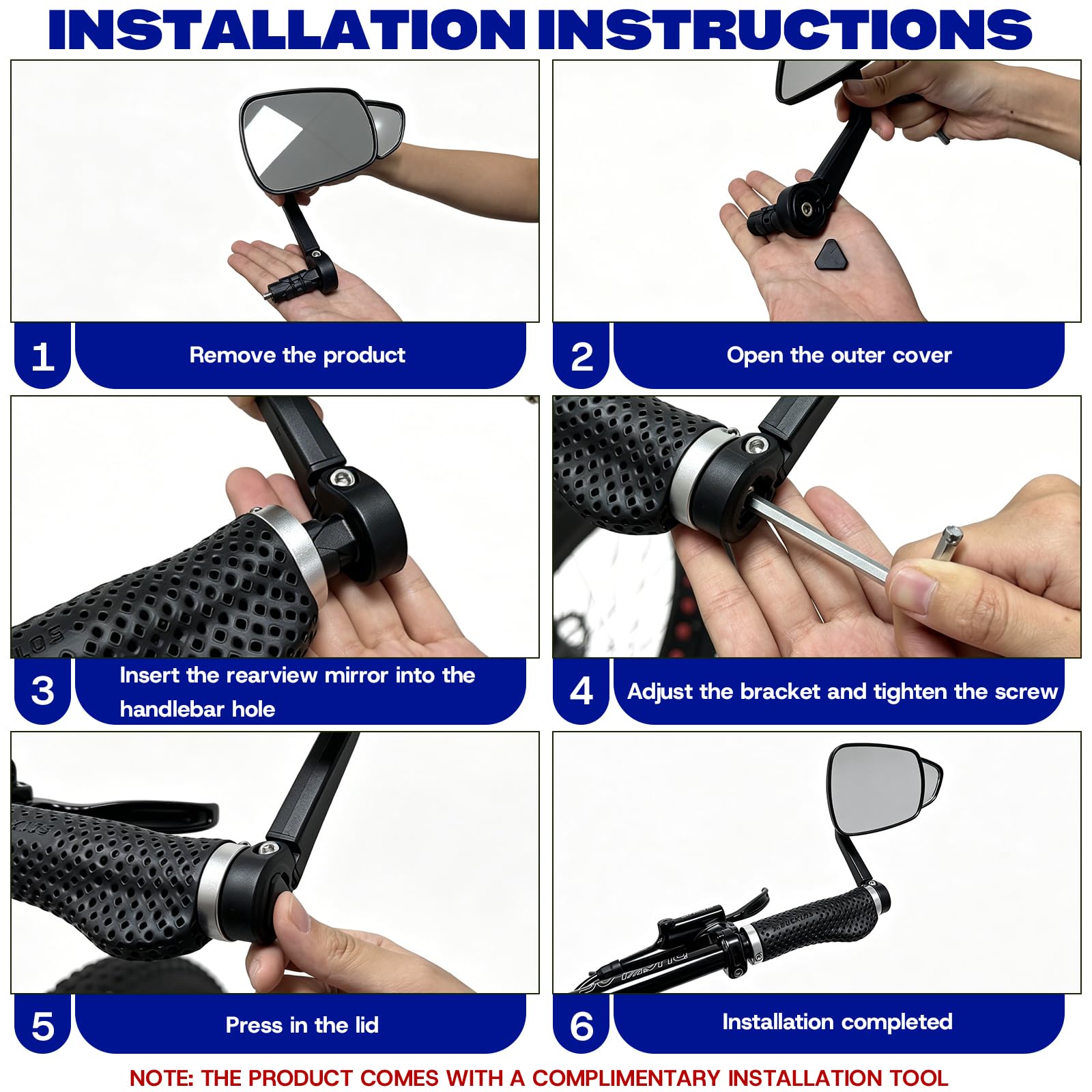 INSTALLATION INSTRUCTIONS

1 Remove the product

2 Open the outer cover

3 Insert the rearview mirror into the handlebar hole

4 Adjust the bracket and tighten the screw

5 Press in the lid

6 Installation completed

NOTE: THE PRODUCT COMES WITH A COMPLIMENTARY INSTALLATION TOOL