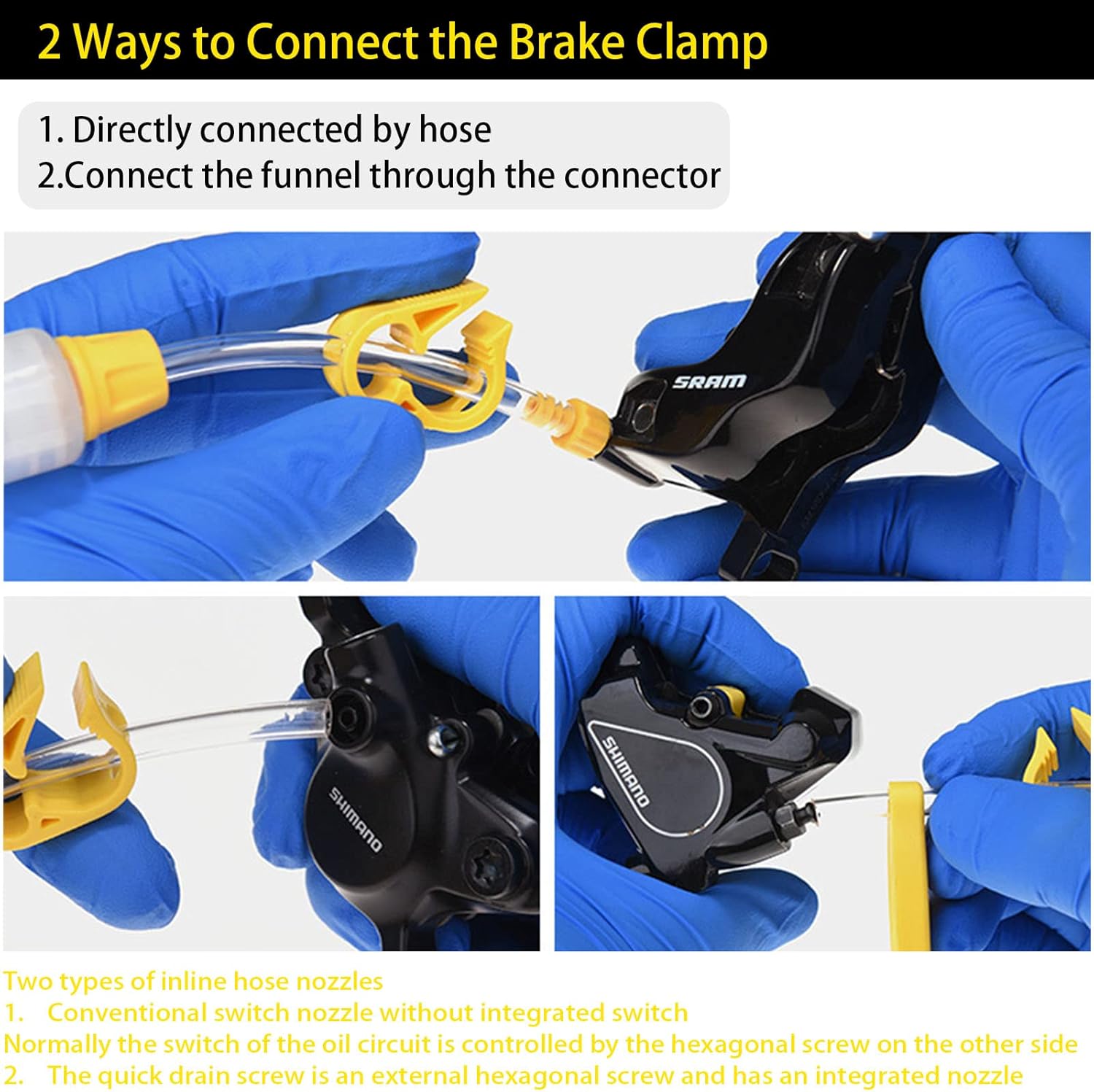 2 Ways to Connect the Brake Clamp

1. Directly connected by hose
2.Connect the funnel through the connector

SRAM

SHIMANO

SHIMANO

Two types of inline hose nozzles
1. Conventional switch nozzle without integrated switch
Normally the switch of the oil circuit is controlled by the hexagonal screw on the other side
2. The quick drain screw is an external hexagonal screw and has an integrated nozzle