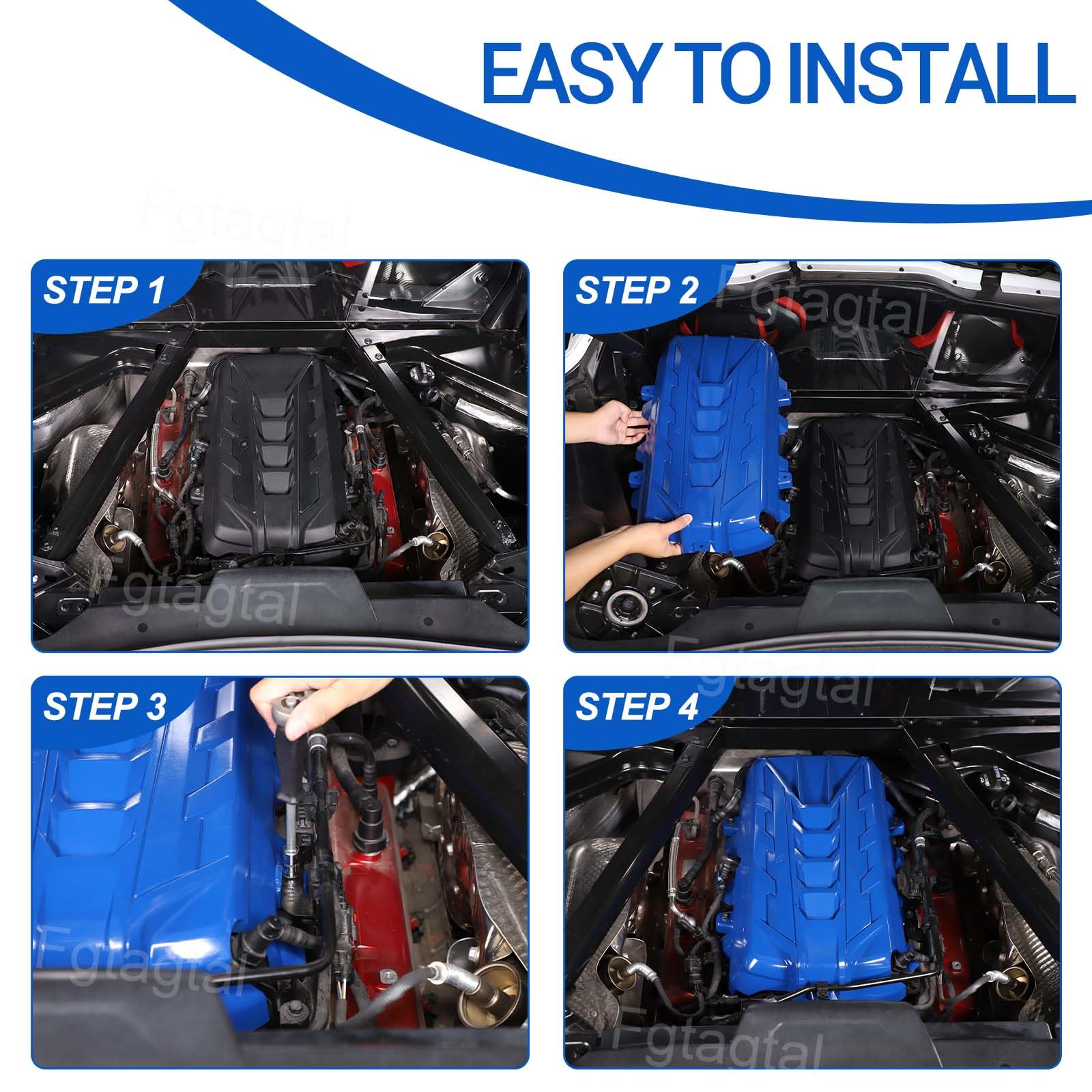 EASY TO INSTALL

Fgtagtal

STEP 1

Fgtagtal

STEP 2

Fgtagtal

Fgtagtal

STEP 3

Fgtagtal

STEP 4

Fgtagtal