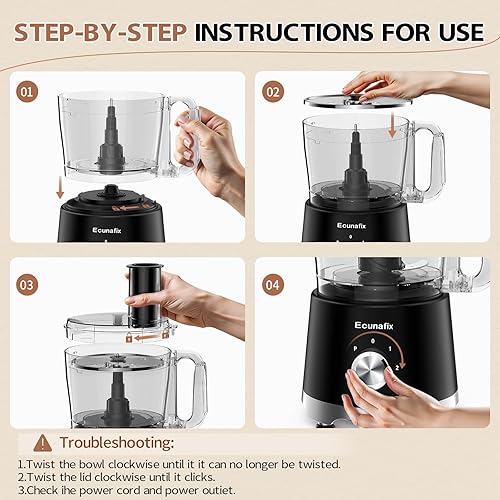 STEP-BY-STEP INSTRUCTIONS FOR USE

01

Ecunafix

02

Ecunafix

0

03

04

Ecunafix

P 0 1 2

Troubleshooting:

1.Twist the bowl clockwise until it it can no longer be twisted.
2.Twist the lid clockwise until it clicks.
3.Check ihe power cord and power outiet.