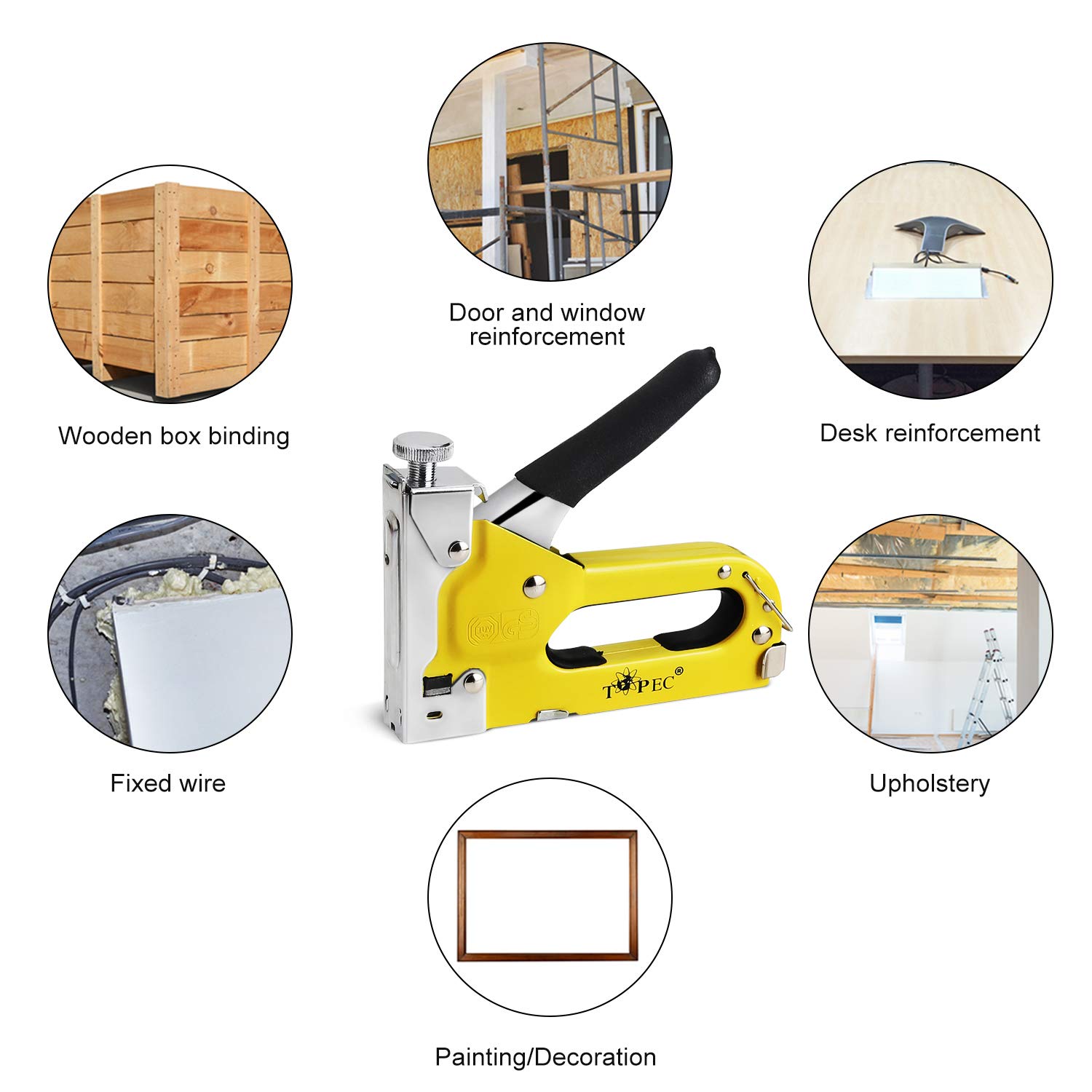 Door and window reinforcement

Wooden box binding

Desk reinforcement

TOPEC®

Fixed wire

Upholstery

Painting/Decoration