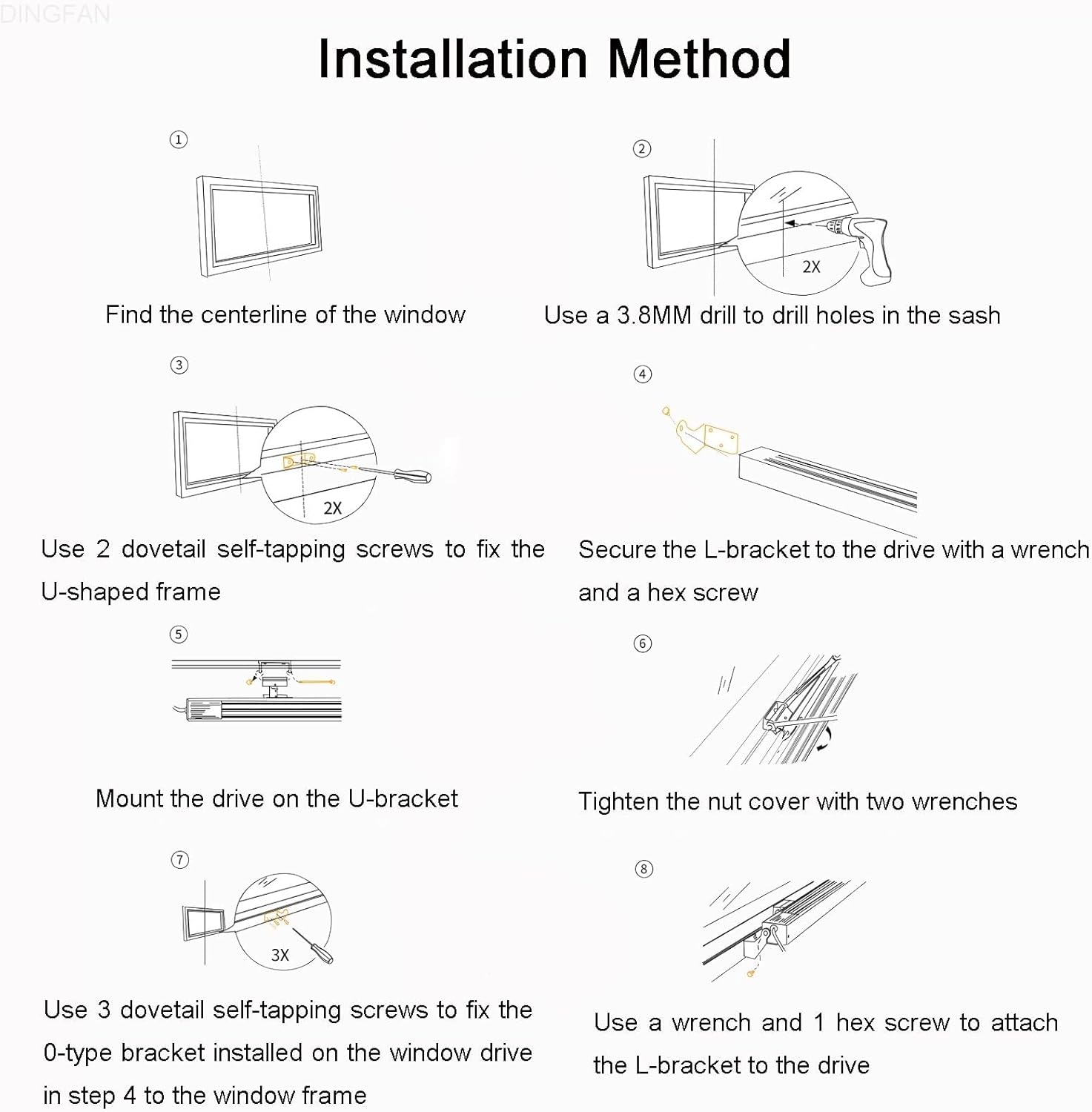 DINGFAN

Installation Method

①

Find the centerline of the window

②

2X

Use a 3.8MM drill to drill holes in the sash

③

2X

Use 2 dovetail self-tapping screws to fix the U-shaped frame

④

Secure the L-bracket to the drive with a wrench and a hex screw

⑤

Mount the drive on the U-bracket

⑥

Tighten the nut cover with two wrenches

⑦

3X

Use 3 dovetail self-tapping screws to fix the 0-type bracket installed on the window drive in step 4 to the window frame

⑧

Use a wrench and 1 hex screw to attach the L-bracket to the drive