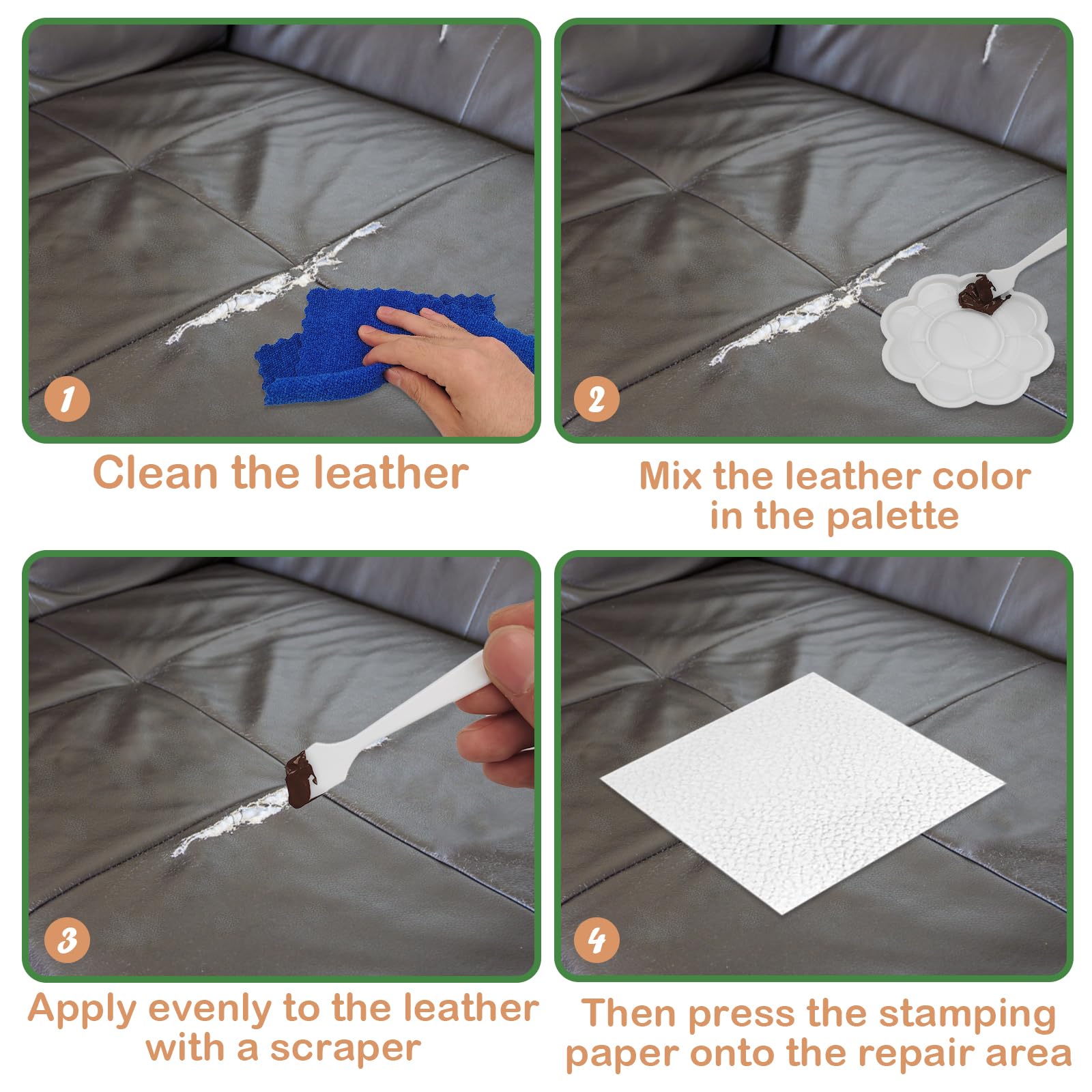 1

Clean the leather

2

Mix the leather color in the palette

3

Apply evenly to the leather with a scraper

4

Then press the stamping paper onto the repair area