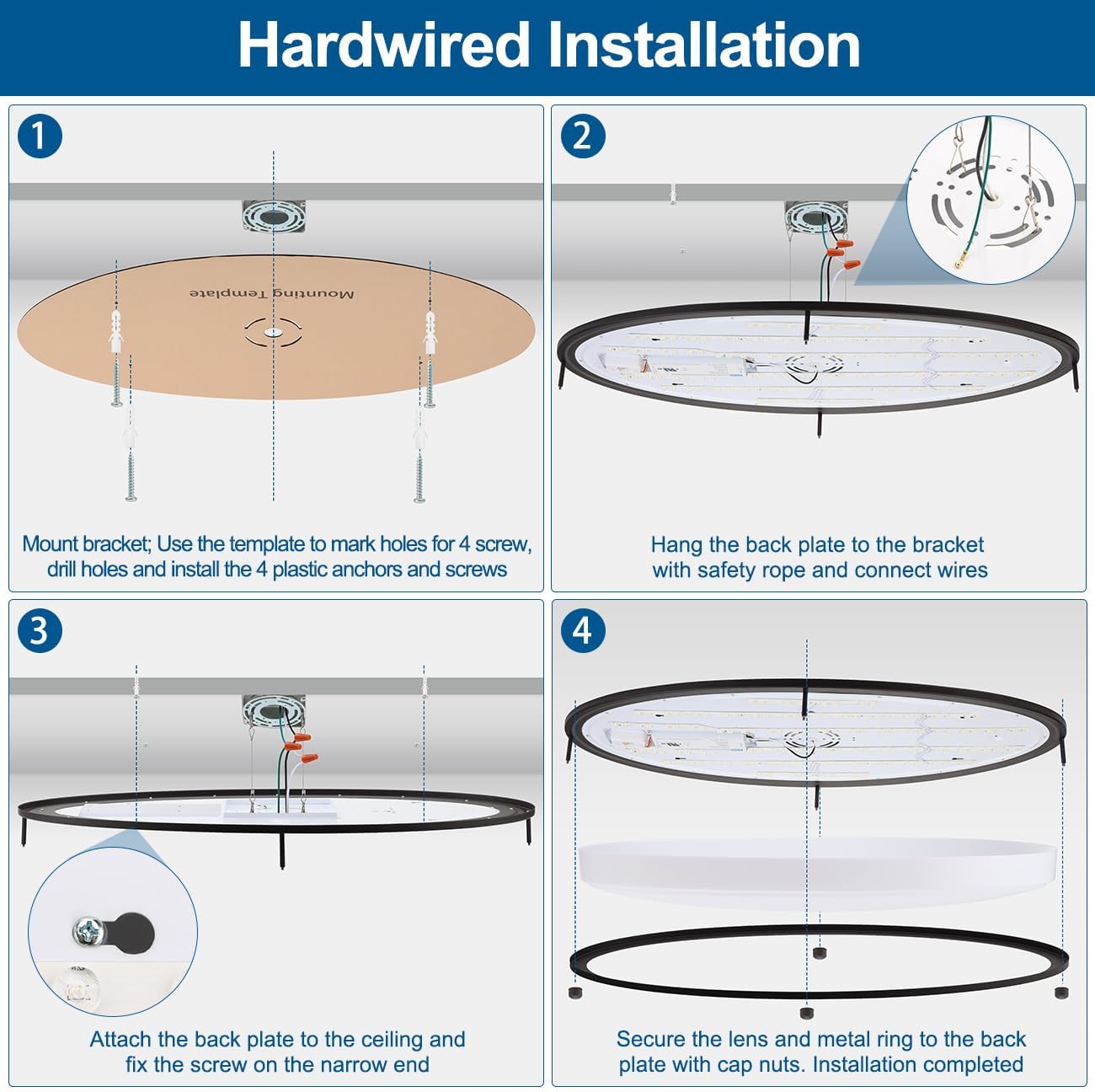 Hardwired Installation

1

Mounting Template

Mount bracket; Use the template to mark holes for 4 screw, drill holes and install the 4 plastic anchors and screws

2

Hang the back plate to the bracket with safety rope and connect wires

3

Attach the back plate to the ceiling and fix the screw on the narrow end

4

Secure the lens and metal ring to the back plate with cap nuts. Installation completed