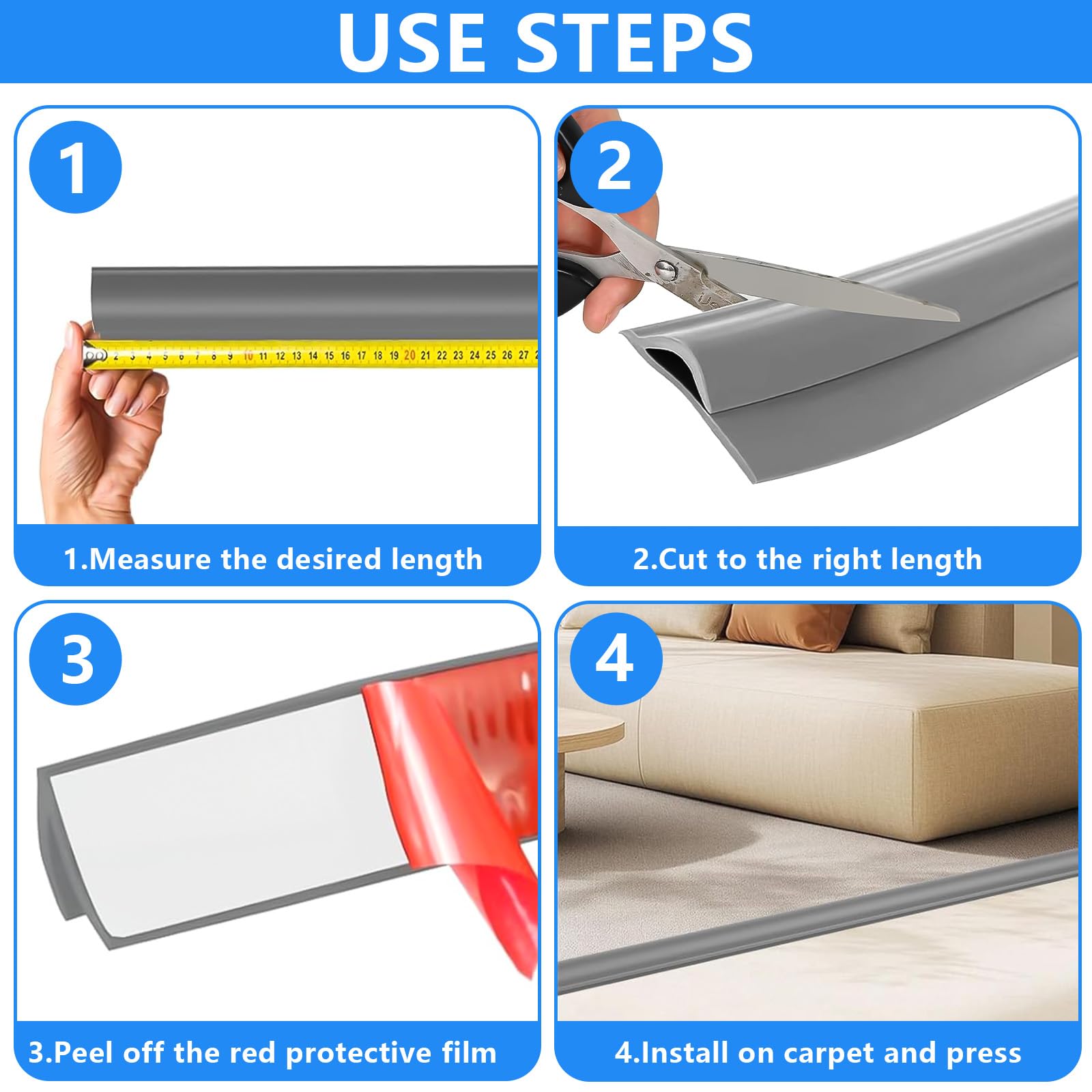 USE STEPS

1

2 3 4 5 6 7 8 9 10 11 12 13 14 15 16 17 18 19 20 21 22 23 24 25 26 27

1.Measure the desired length

2

2.Cut to the right length

3

3.Peel off the red protective film

4

4.Install on carpet and press