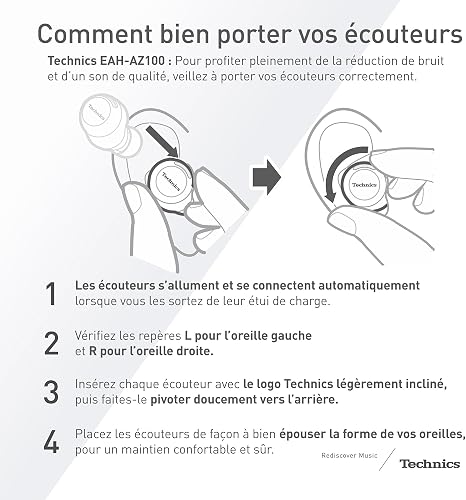 Comment bien porter vos écouteurs

Technics EAH-AZ100 : Pour profiter pleinement de la réduction de bruit et d'un son de qualité, veillez à porter vos écouteurs correctement.

Technics

Technics

Technics

1 Les écouteurs s'allument et se connectent automatiquement lorsque vous les sortez de leur étui de charge.

2 Vérifiez les repères L pour l'oreille gauche et R pour l'oreille droite.

3 Insérez chaque écouteur avec le logo Technics légèrement incliné, puis faites-le pivoter doucement vers l'arrière.

4 Placez les écouteurs de façon à bien épouser la forme de vos oreilles, pour un maintien confortable et sûr.

Rediscover Music Technics