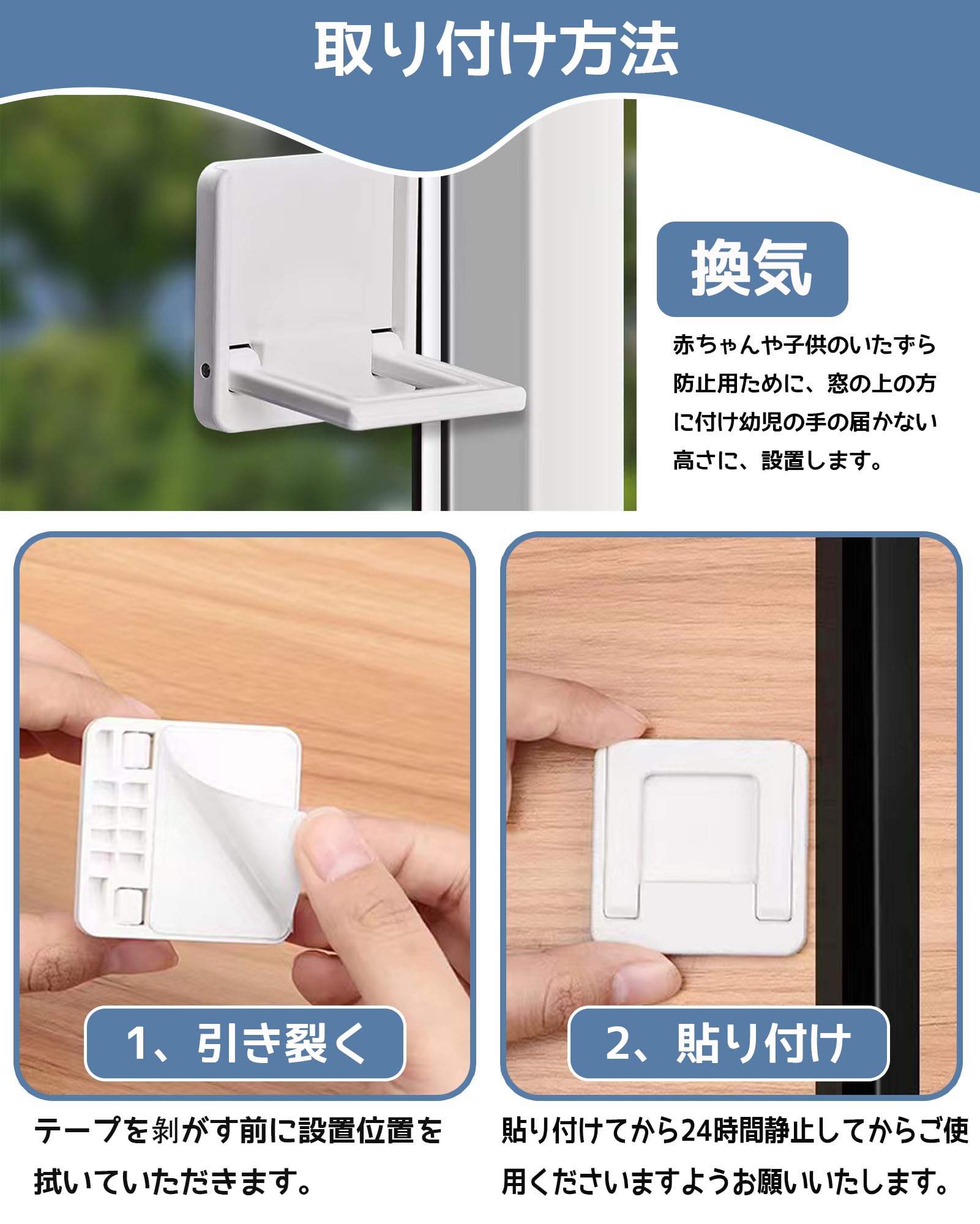 取り付け方法

換気

赤ちゃんや子供のいたずら防止用ために、窓の上の方に付け幼児の手の届かない高さに、設置します。

1、引き裂く

テープを剥がす前に設置位置を拭いていただきます。

2、貼り付け

貼り付けてから24時間静止してからご使用くださいますようお願いいたします。