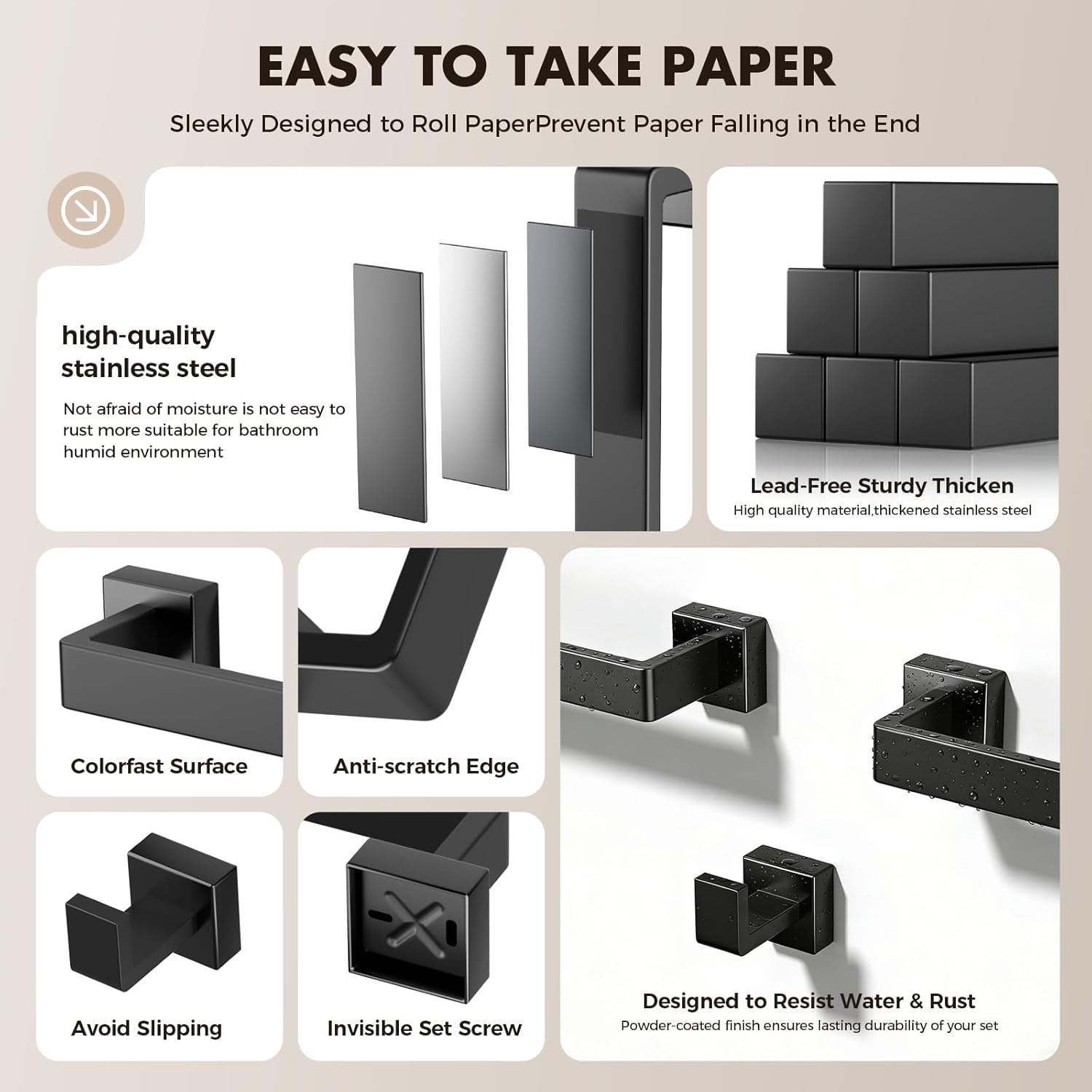 EASY TO TAKE PAPER

Sleekly Designed to Roll PaperPrevent Paper Falling in the End

high-quality stainless steel

Not afraid of moisture is not easy to rust more suitable for bathroom humid environment

Lead-Free Sturdy Thicken

High quality material,thickened stainless steel

Colorfast Surface

Anti-scratch Edge

Avoid Slipping

Invisible Set Screw

Designed to Resist Water & Rust

Powder-coated finish ensures lasting durability of your set