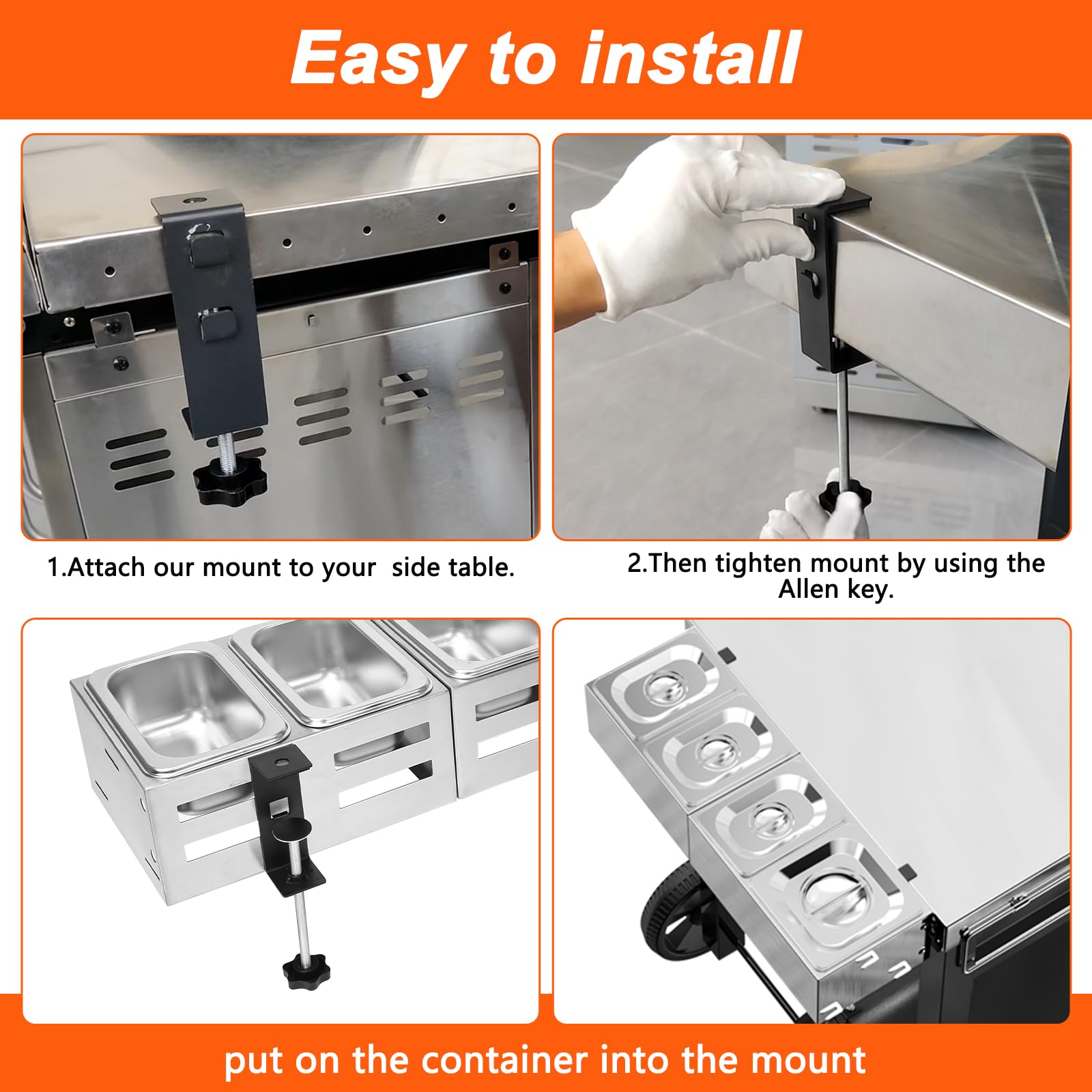 Easy to install

1.Attach our mount to your side table.

2.Then tighten mount by using the Allen key.

put on the container into the mount