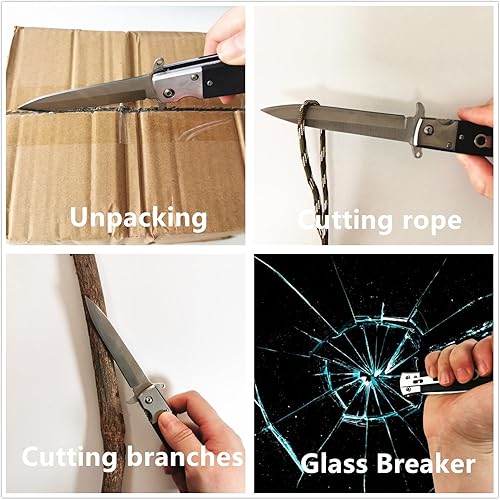 Unpacking

Cutting rope

Cutting branches

Glass Breaker