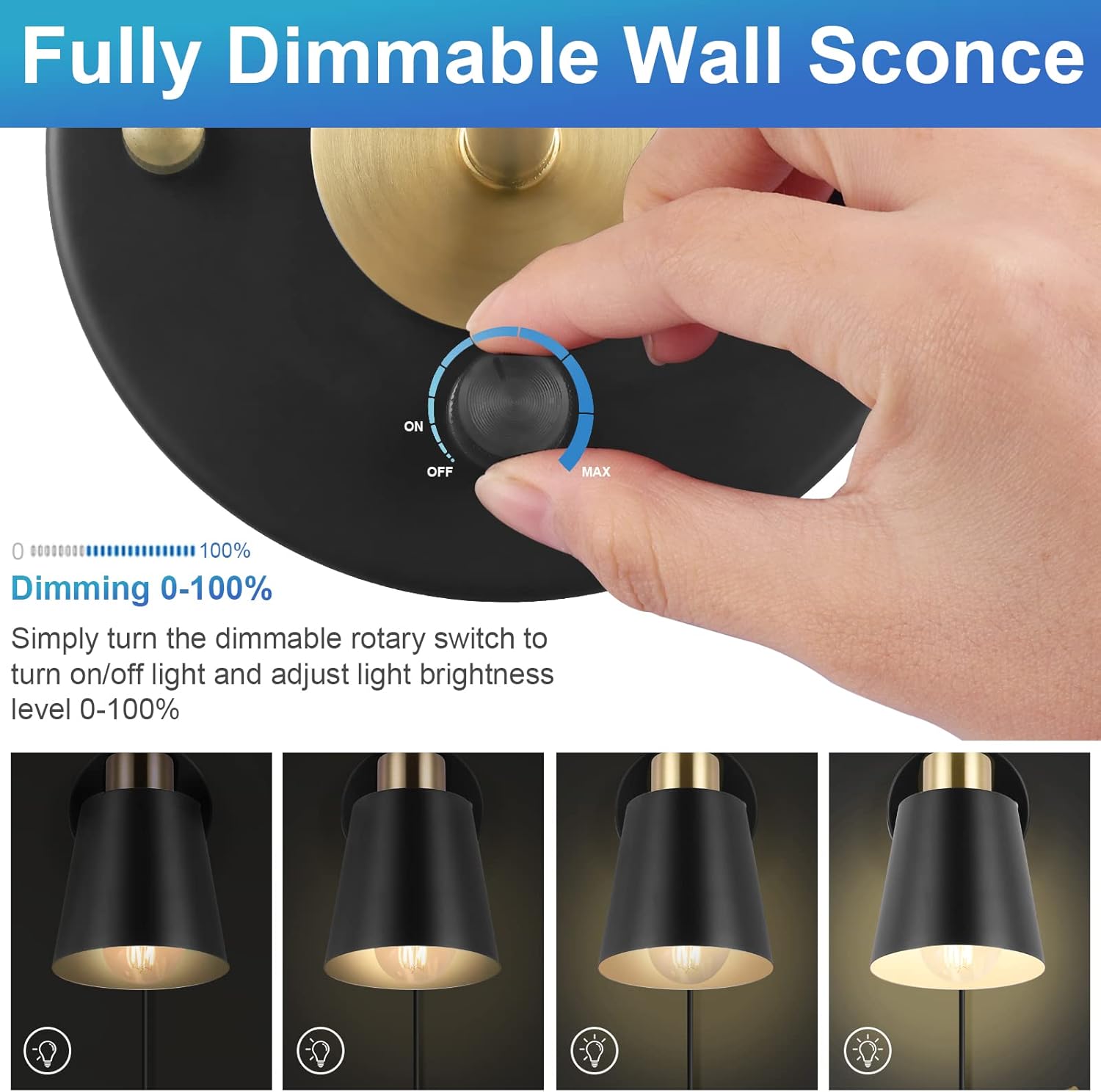 Fully Dimmable Wall Sconce

ON
OFF
MAX

0 100%

Dimming 0-100%

Simply turn the dimmable rotary switch to turn on/off light and adjust light brightness level 0-100%