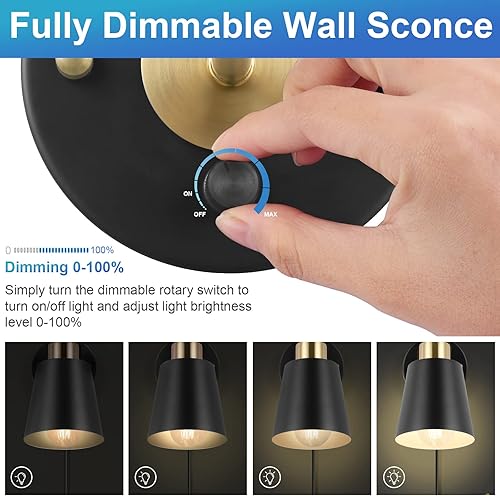 Fully Dimmable Wall Sconce

ON

OFF

MAX

0 100%

Dimming 0-100%

Simply turn the dimmable rotary switch to turn on/off light and adjust light brightness level 0-100%