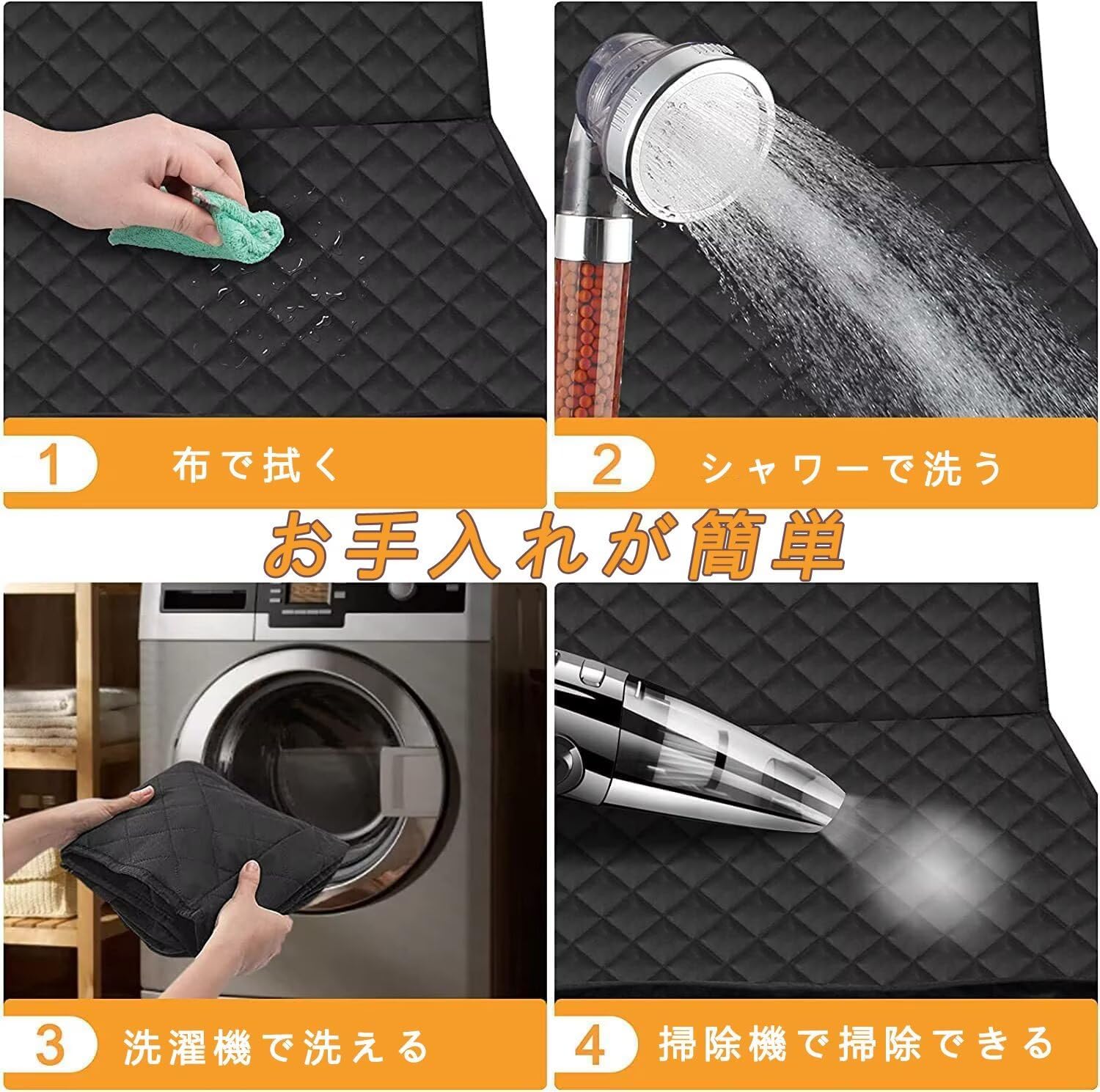 1 布で拭く

2 シャワーで洗う

お手入れが簡単

3 洗濯機で洗える

4 掃除機で掃除できる