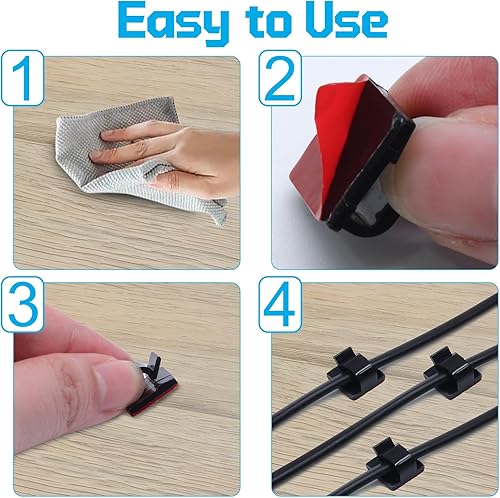 Easy to Use

1

2

3

4