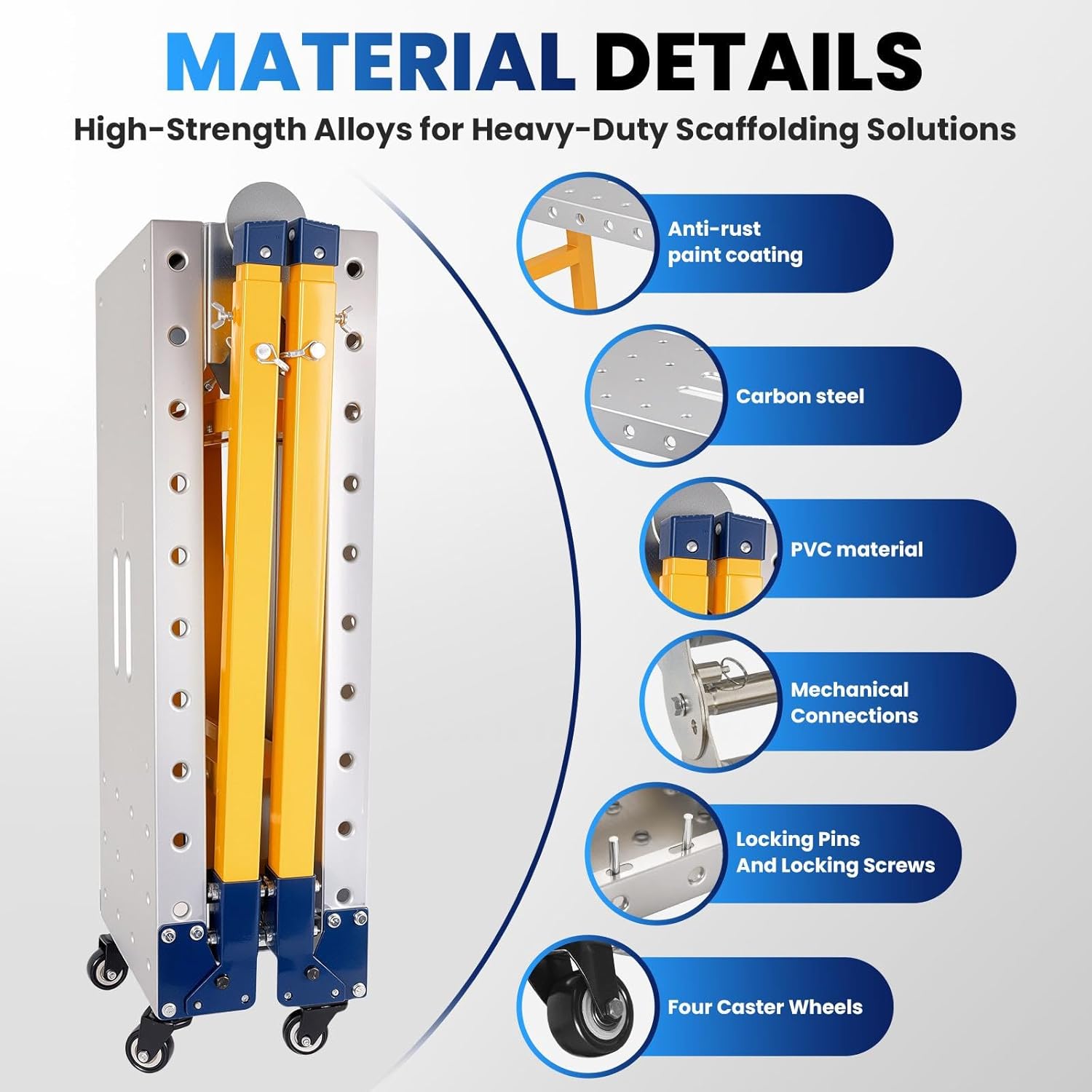 MATERIAL DETAILS

High-Strength Alloys for Heavy-Duty Scaffolding Solutions

Anti-rust paint coating

Carbon steel

PVC material

Mechanical Connections

Locking Pins And Locking Screws

Four Caster Wheels