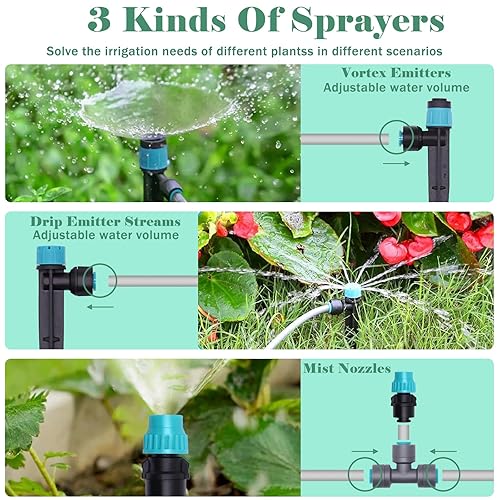 3 Kinds Of Sprayers

Solve the irrigation needs of different plantss in different scenarios

Vortex Emitters
Adjustable water volume

Drip Emitter Streams
Adjustable water volume

Mist Nozzles