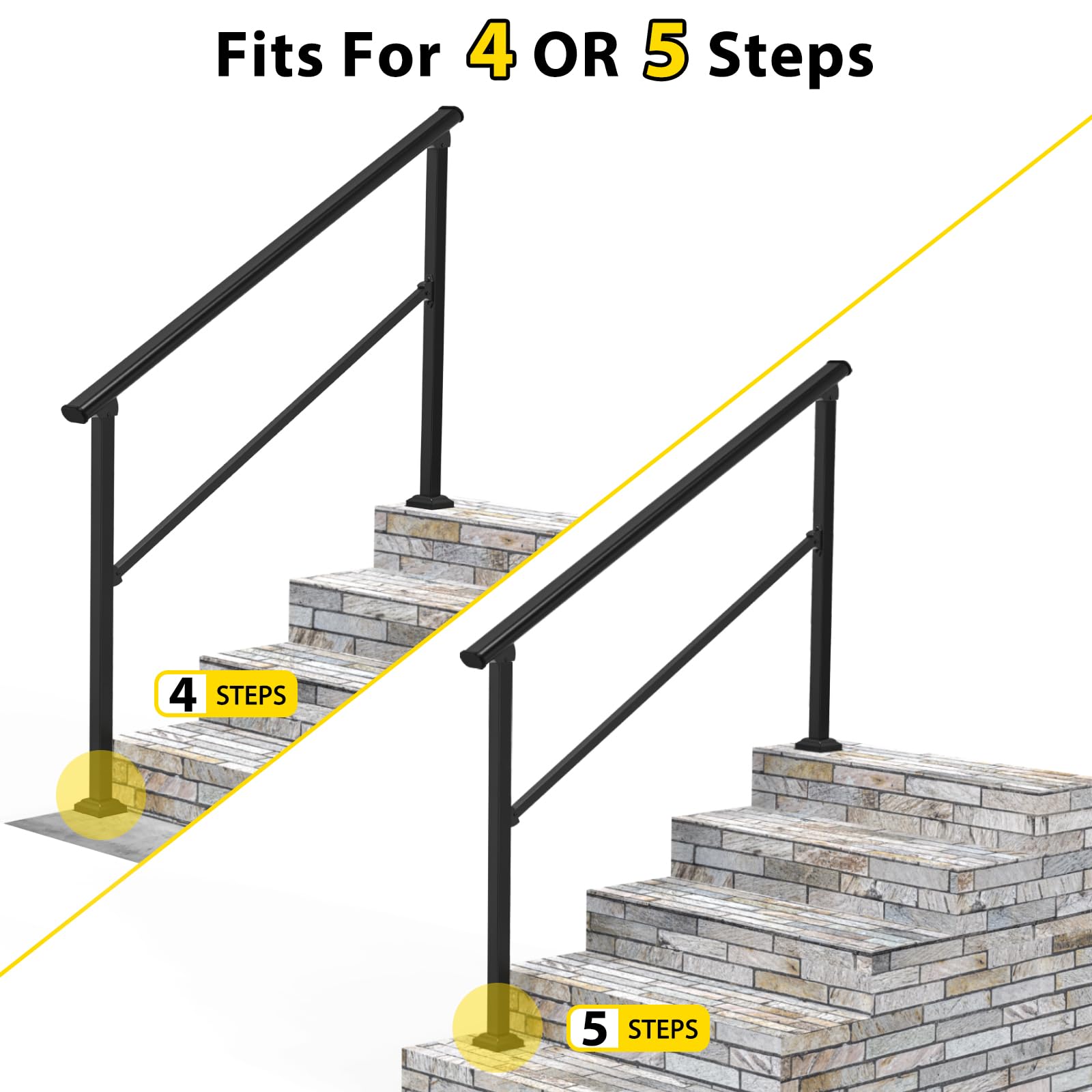 Fits For 4 OR 5 Steps

4 STEPS

5 STEPS