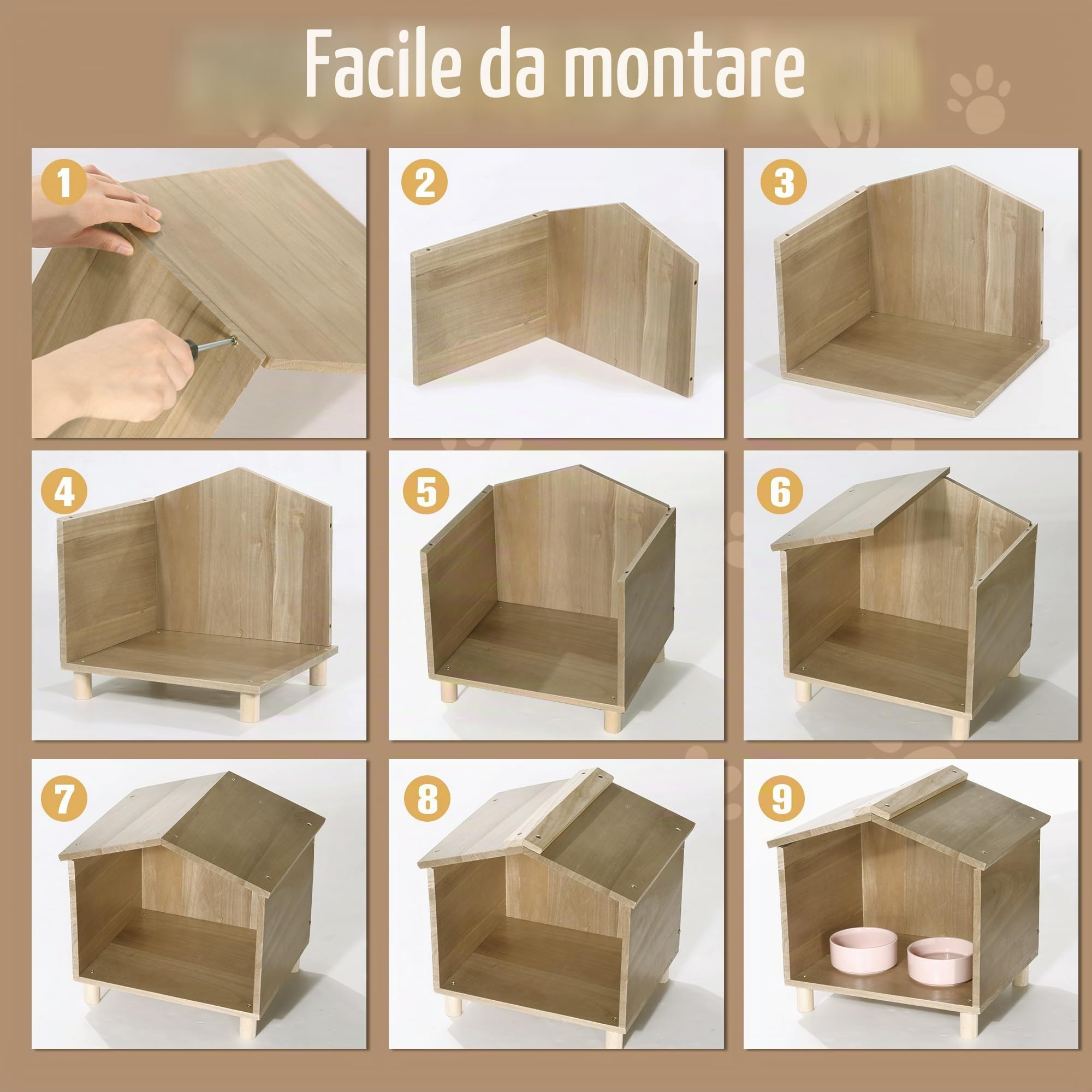 Facile da montare

1

2

3

4

5

6

7

8

9