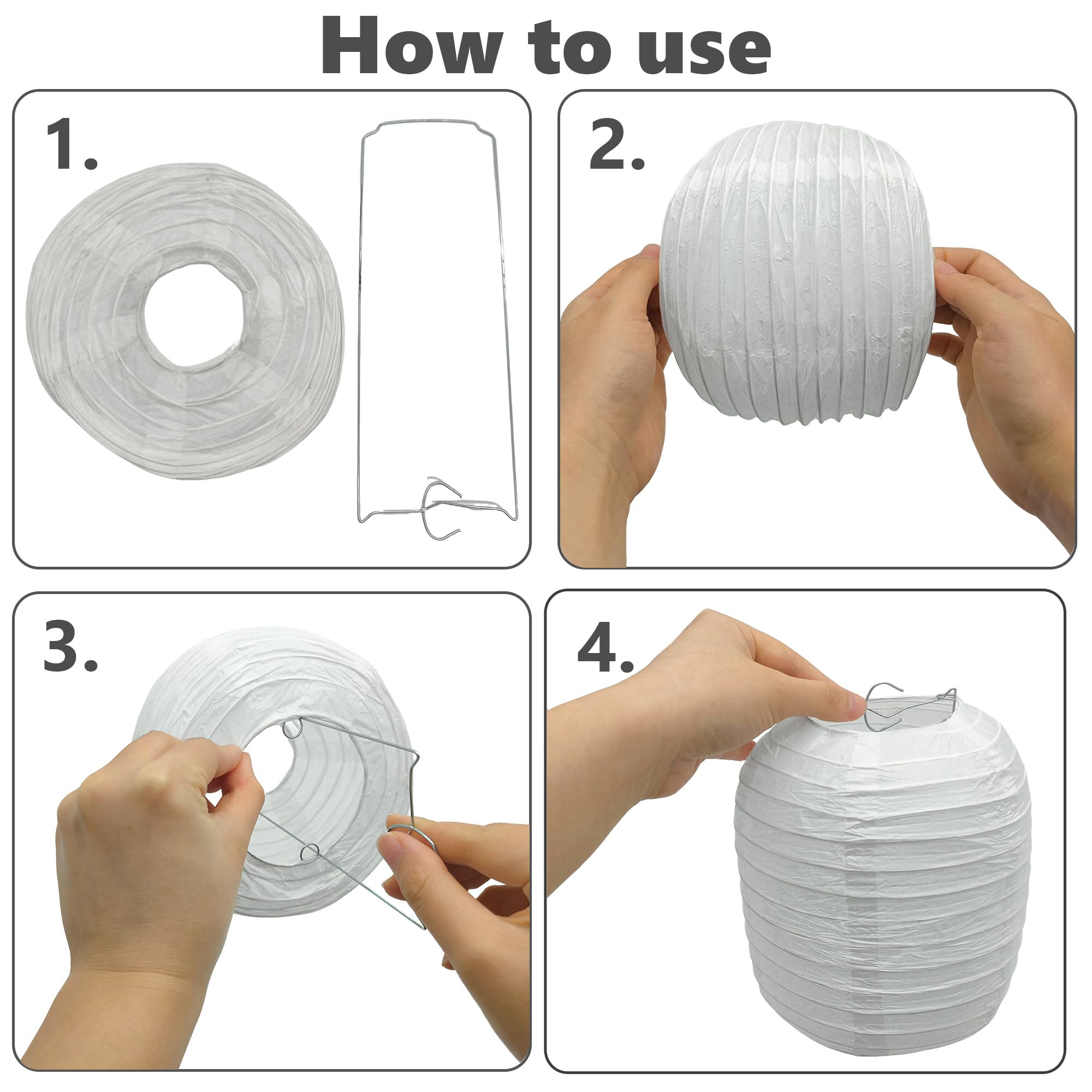 How to use

1.

2.

3.

4.