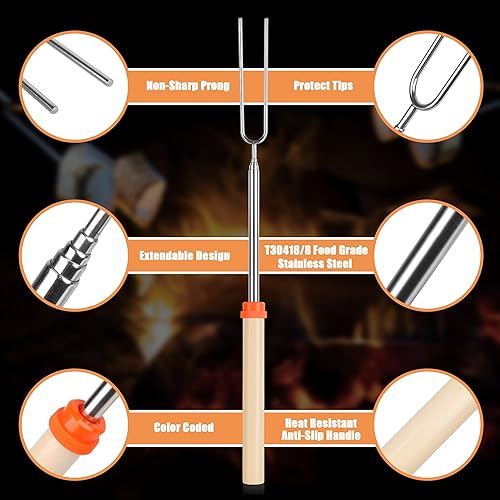 Non-Sharp Prong

Protect Tips

Extendable Design

T30418/8 Food Grade Stainless Steel

Color Coded

Heat Resistant Anti-Slip Handle