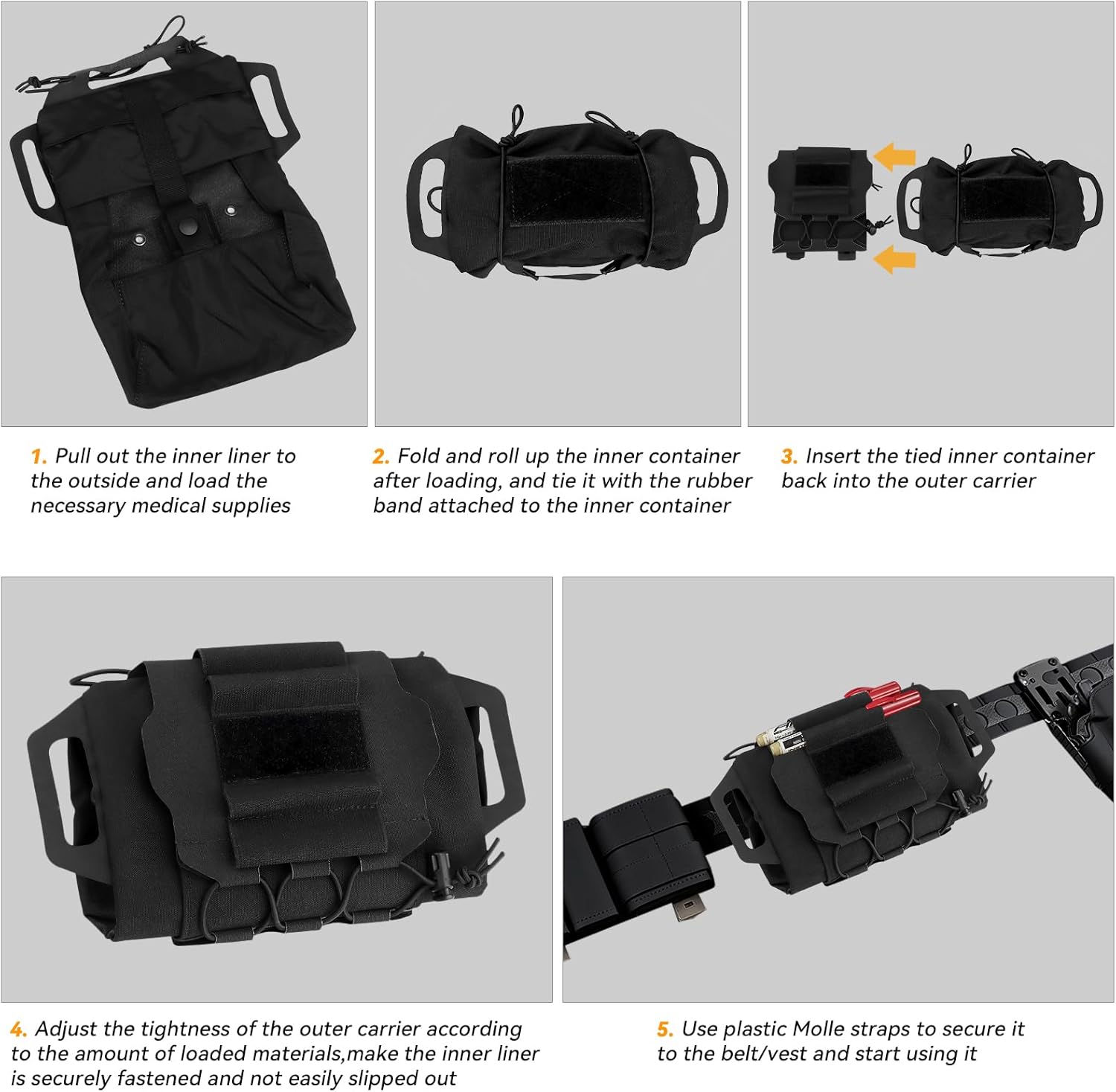 1. Pull out the inner liner to the outside and load the necessary medical supplies

2. Fold and roll up the inner container after loading, and tie it with the rubber band attached to the inner container

3. Insert the tied inner container back into the outer carrier

4. Adjust the tightness of the outer carrier according to the amount of loaded materials,make the inner liner is securely fastened and not easily slipped out

5. Use plastic Molle straps to secure it to the belt/vest and start using it