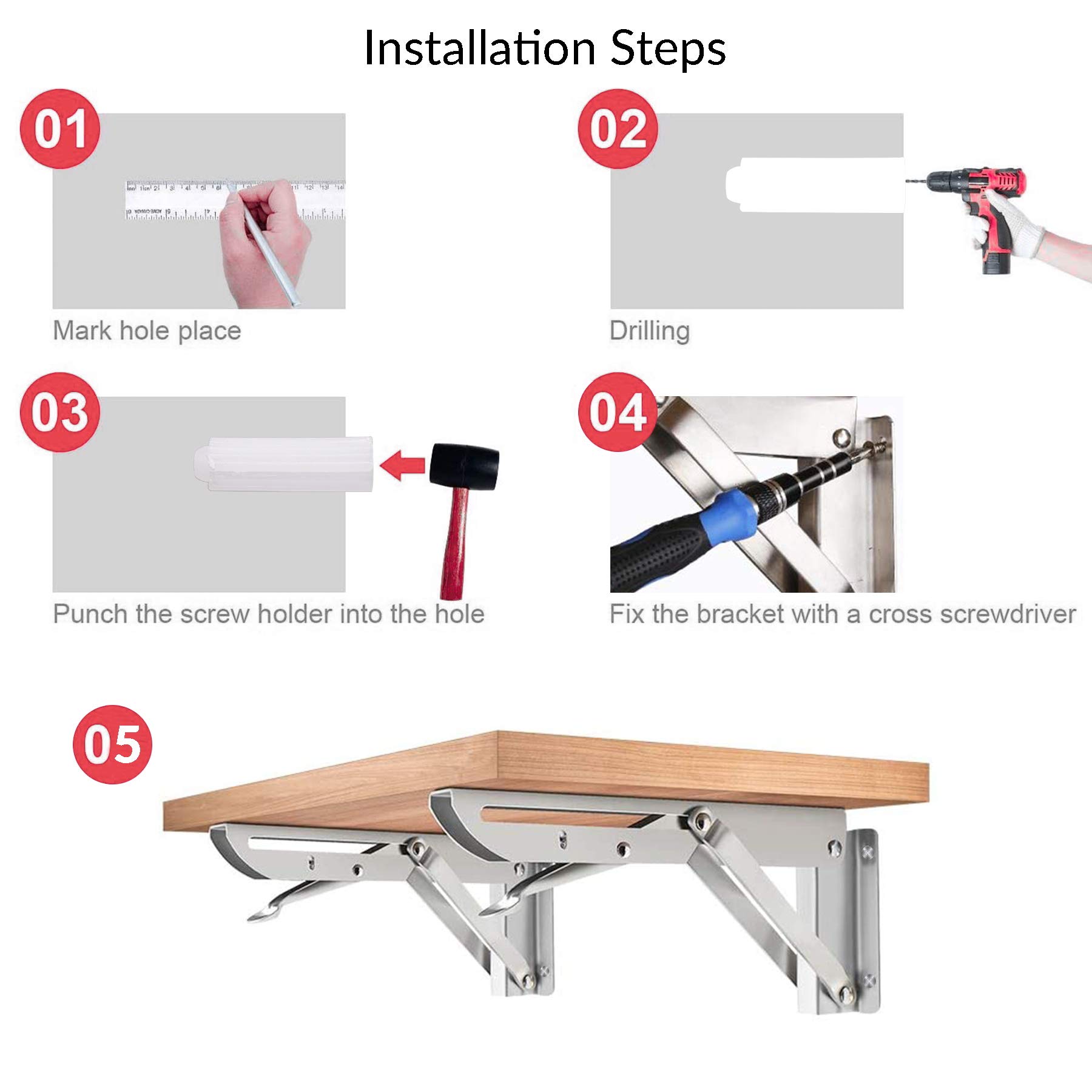 Installation Steps

01

Mark hole place

02

Drilling

03

Punch the screw holder into the hole

04

Fix the bracket with a cross screwdriver

05