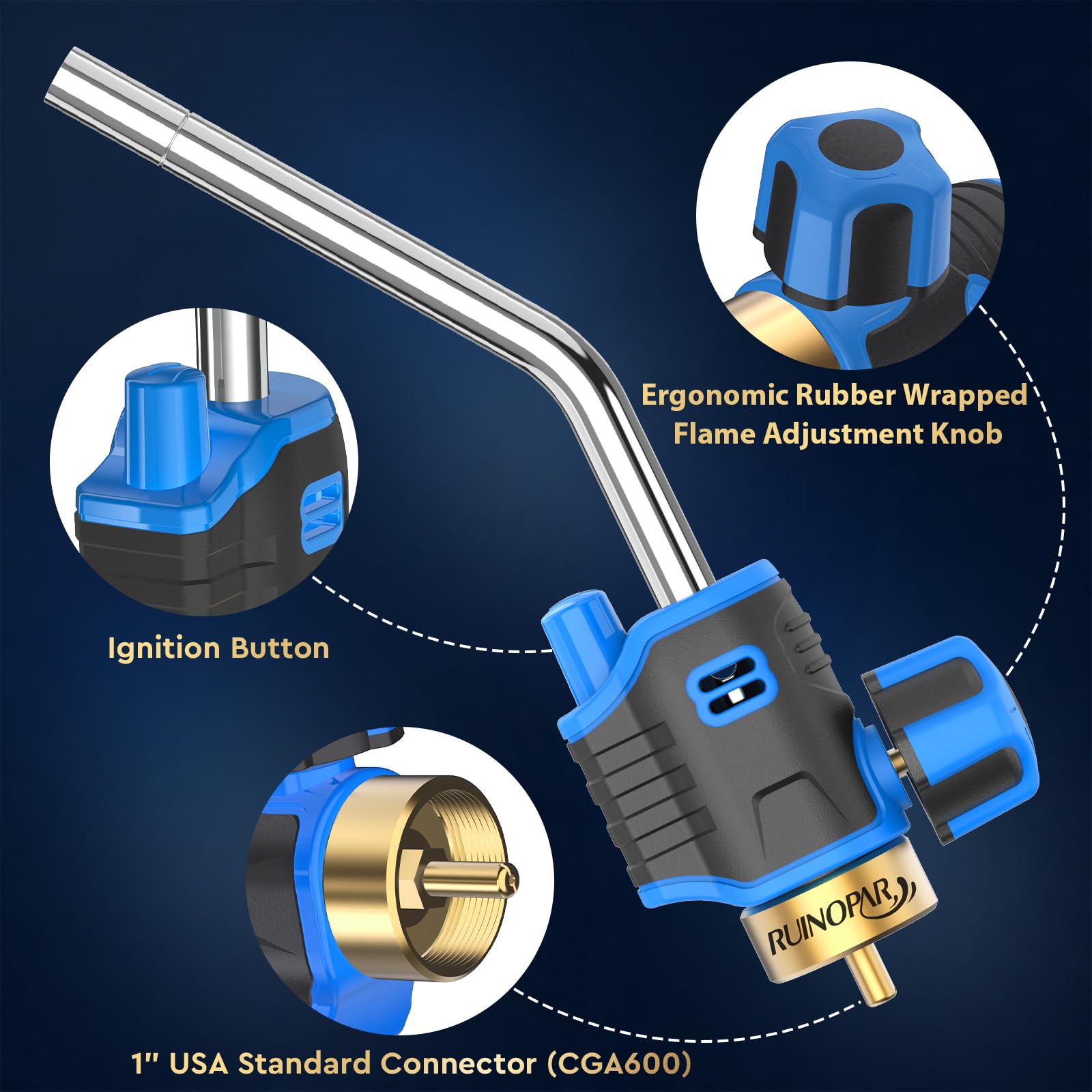 Ergonomic Rubber Wrapped Flame Adjustment Knob

Ignition Button

RUINOPAR

1" USA Standard Connector (CGA600)