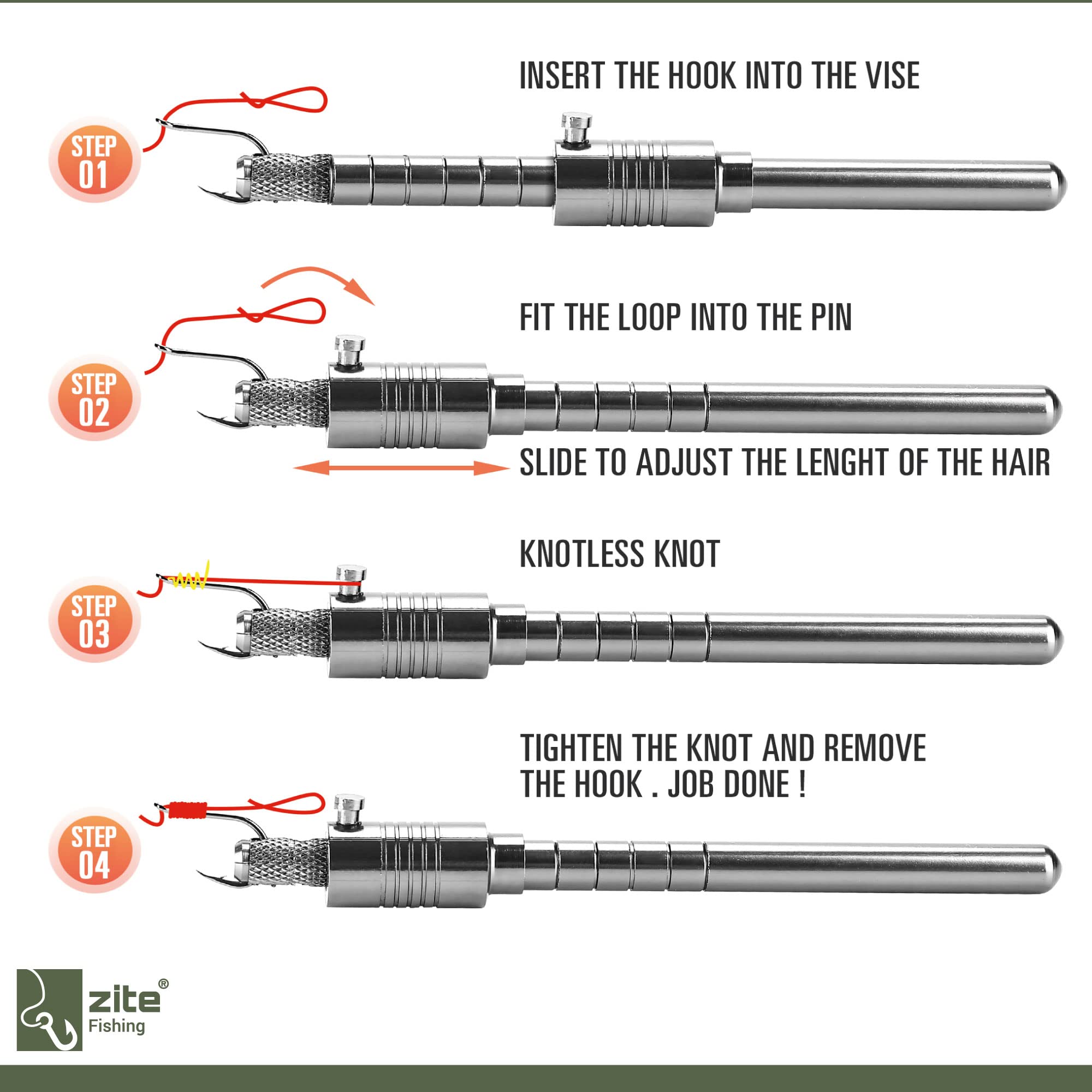 INSERT THE HOOK INTO THE VISE

STEP 01

FIT THE LOOP INTO THE PIN

STEP 02

SLIDE TO ADJUST THE LENGHT OF THE HAIR

KNOTLESS KNOT

STEP 03

TIGHTEN THE KNOT AND REMOVE THE HOOK . JOB DONE !

STEP 04

zite®
Fishing